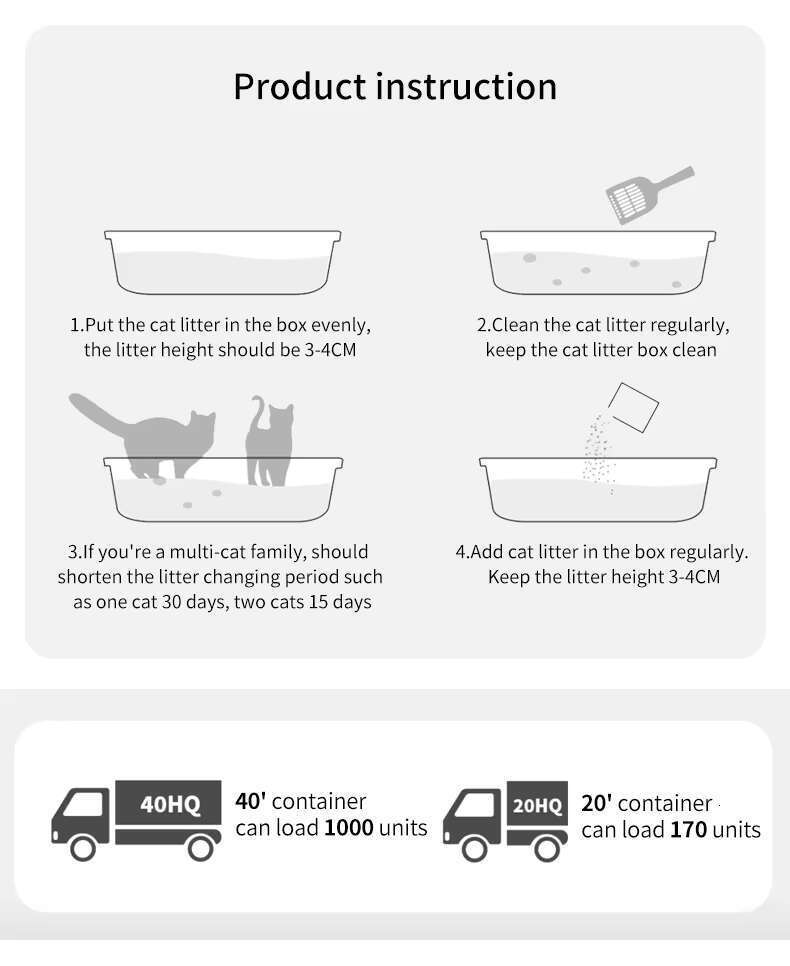 Product instruction

1.Put the cat litter in the box evenly, the litter height should be 3-4CM

2.Clean the cat litter regularly, keep the cat litter box clean

3.If you're a multi-cat family, should shorten the litter changing period such as one cat 30 days, two cats 15 days

4.Add cat litter in the box regularly. Keep the litter height 3-4CM

40HQ

40' container can load 1000 units

20HQ

20' container can load 170 units