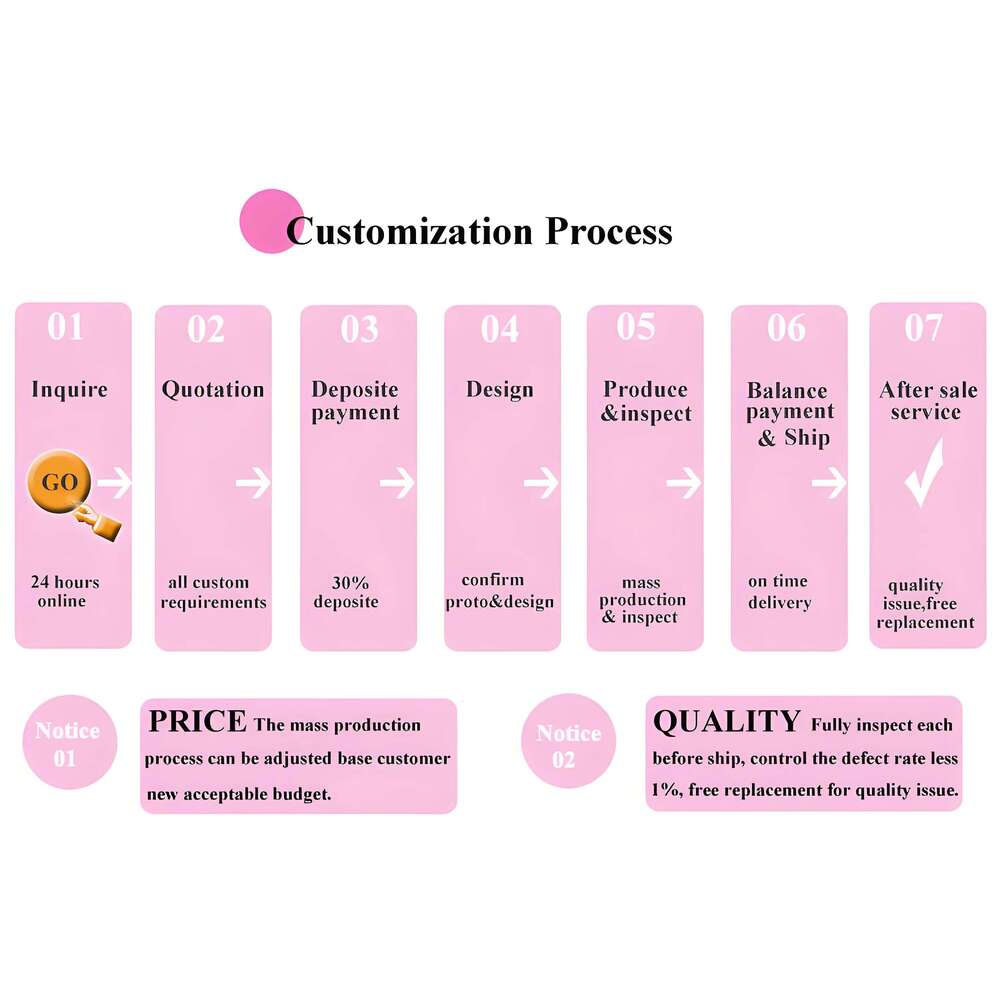 Customization Process

01
Inquire
GO
24 hours online

02
Quotation
all custom requirements

03
Deposite payment
30% deposite

04
Design
confirm proto&design

05
Produce &inspect
mass production & inspect

06
Balance payment & Ship
on time delivery

07
After sale service
quality issue,free replacement

Notice 01
PRICE The mass production process can be adjusted base customer new acceptable budget.

Notice 02
QUALITY Fully inspect each before ship, control the defect rate less 1%, free replacement for quality issue.