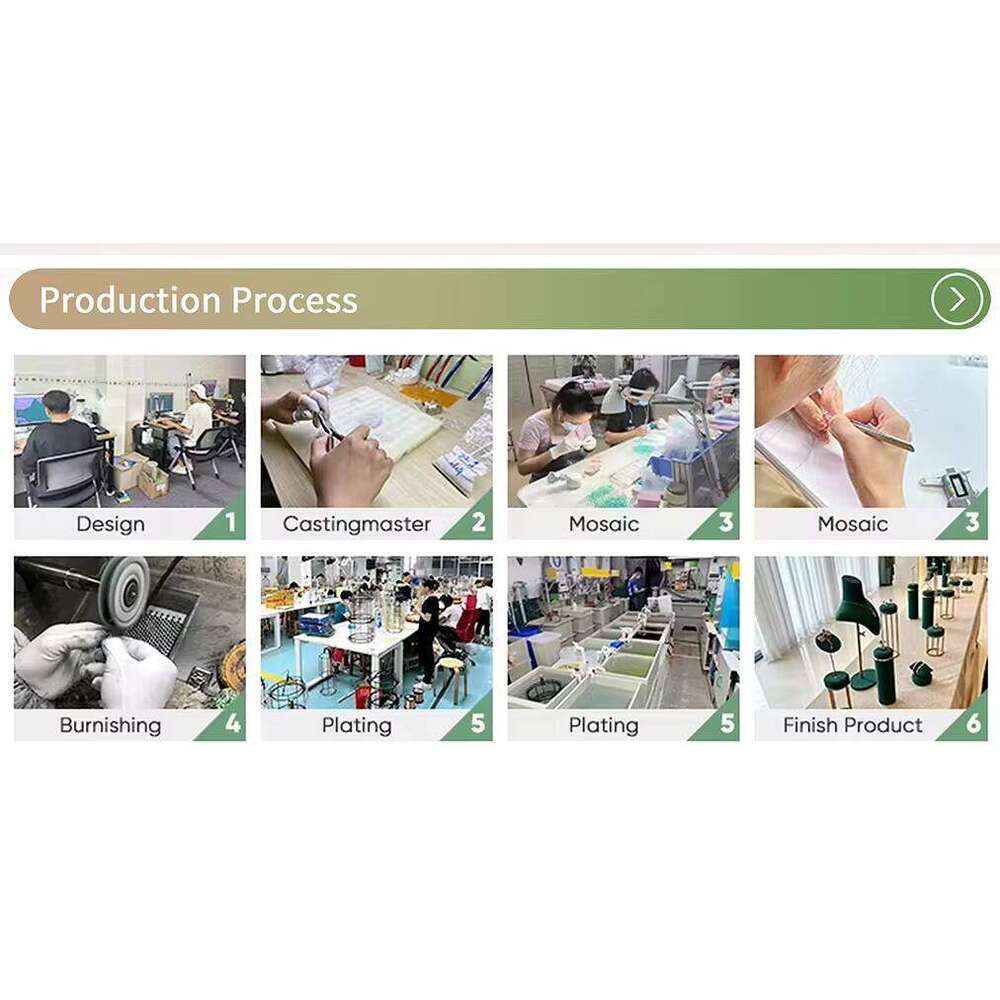 Production Process

Design 1

Castingmaster 2

Mosaic 3

Mosaic 3

Burnishing 4

Plating 5

Plating 5

Finish Product 6