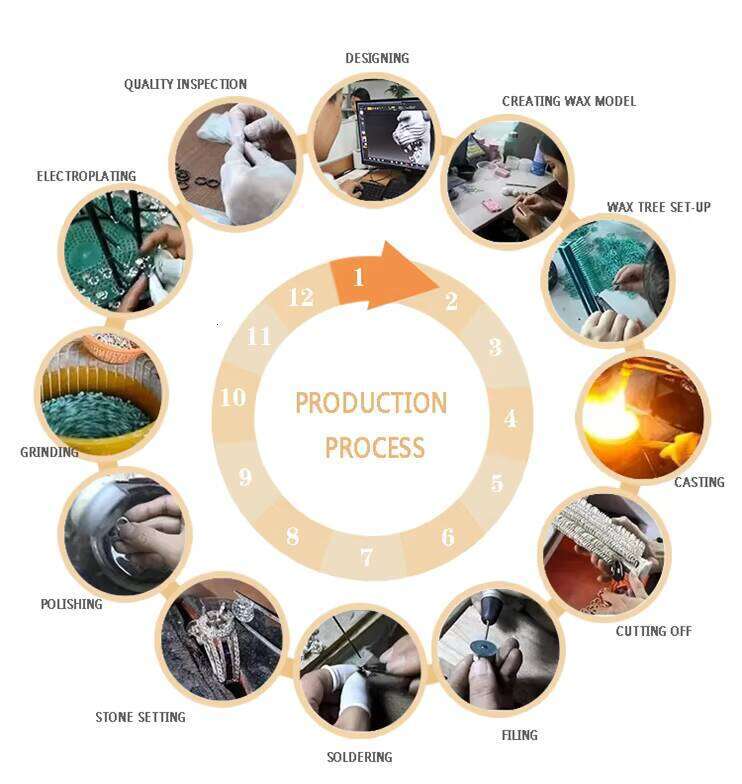 DESIGNING

CREATING WAX MODEL

WAX TREE SET-UP

CASTING

CUTTING OFF

FILING

SOLDERING

STONE SETTING

POLISHING

GRINDING

ELECTROPLATING

QUALITY INSPECTION

1
2
3
4
5
6
7
8
9
10
11
12

PRODUCTION PROCESS