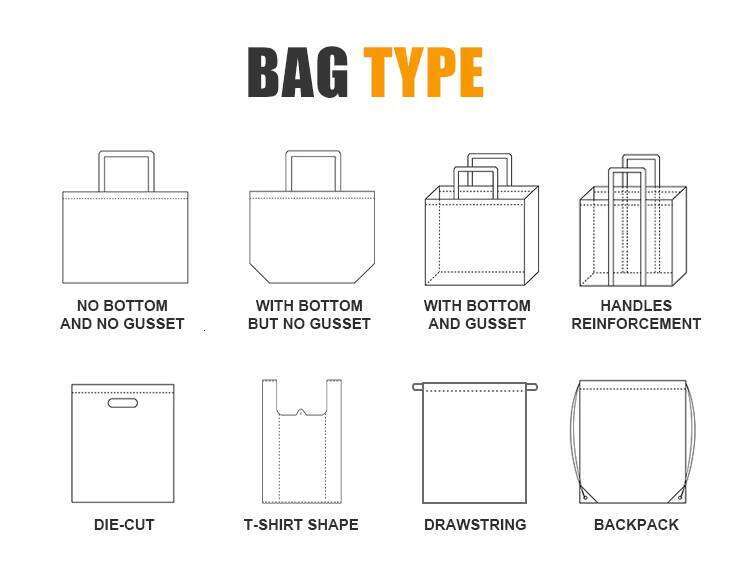 BAG TYPE

NO BOTTOM AND NO GUSSET

WITH BOTTOM BUT NO GUSSET

WITH BOTTOM AND GUSSET

HANDLES REINFORCEMENT

DIE-CUT

T-SHIRT SHAPE

DRAWSTRING

BACKPACK