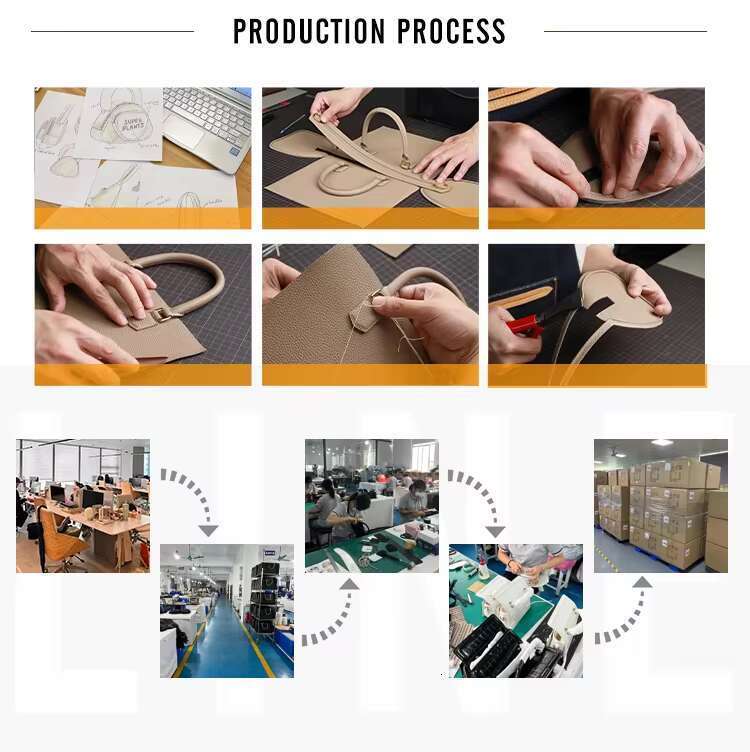 PRODUCTION PROCESS

SUPER PLANTS