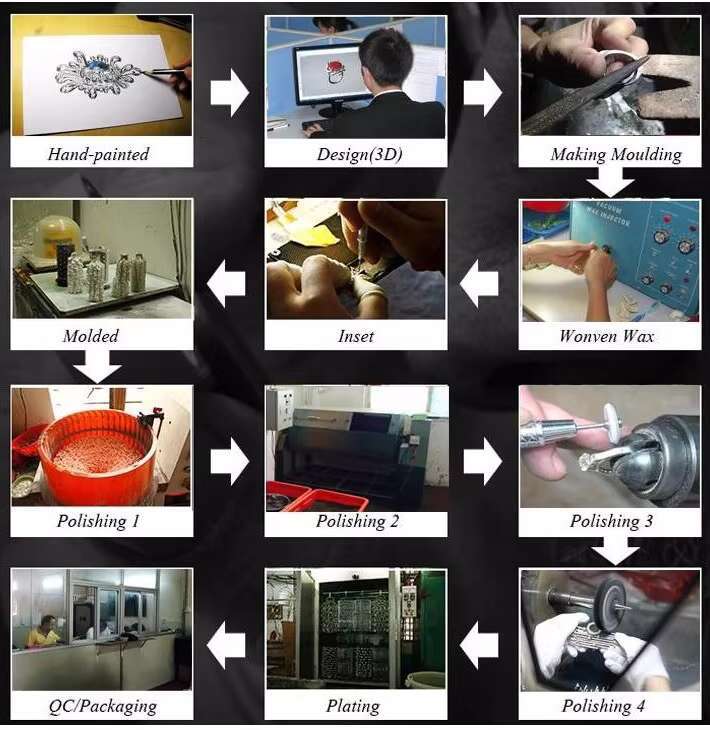 Hand-painted

Design(3D)

Making Moulding

VACUUM WAX INJECTOR

Wonven Wax

Inset

Molded

Polishing 1

Polishing 2

Polishing 3

Polishing 4

Plating

QC/Packaging