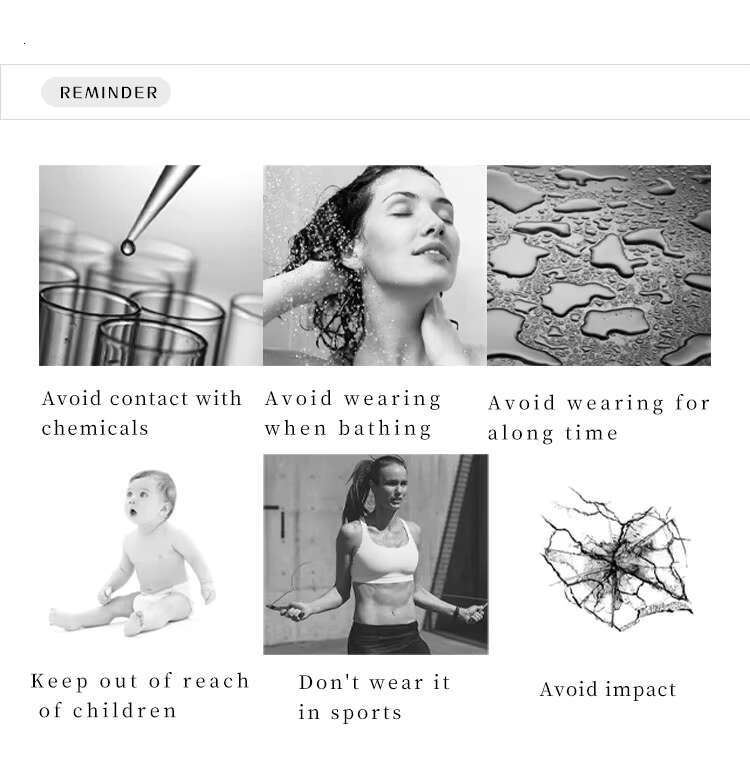 REMINDER

Avoid contact with chemicals

Avoid wearing when bathing

Avoid wearing for along time

Keep out of reach of children

Don't wear it in sports

Avoid impact