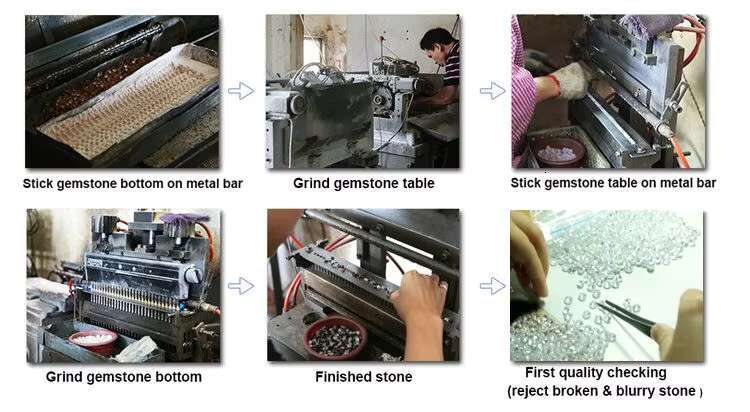 Stick gemstone bottom on metal bar

Grind gemstone table

Stick gemstone table on metal bar

Grind gemstone bottom

Finished stone

First quality checking
(reject broken & blurry stone )