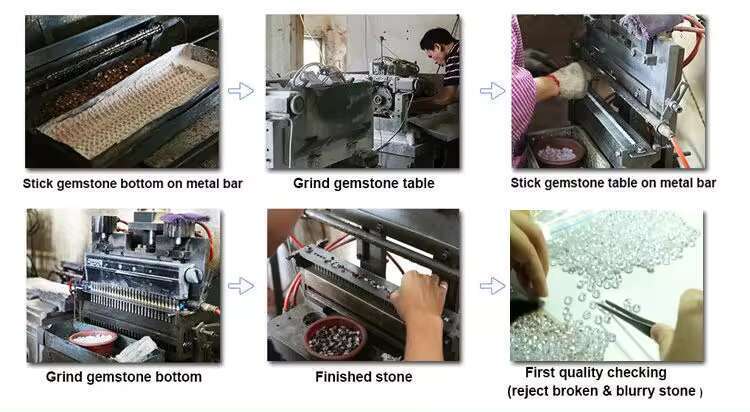 Stick gemstone bottom on metal bar

Grind gemstone table

Stick gemstone table on metal bar

Grind gemstone bottom

Finished stone

First quality checking
(reject broken & blurry stone )