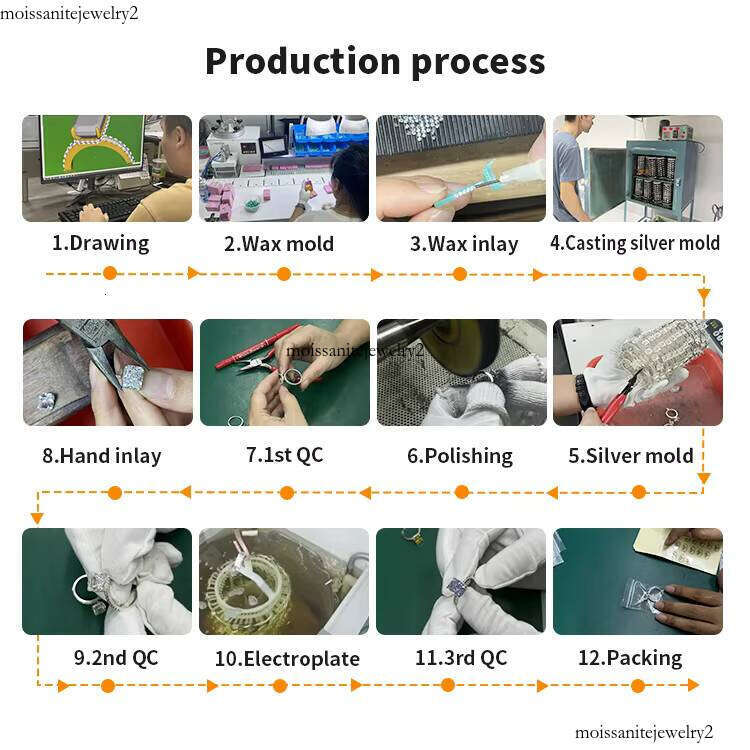 moissanitejewelry2

Production process

1.Drawing

2.Wax mold

3.Wax inlay

4.Casting silver mold

moissanitejewelry2

8.Hand inlay

7.1st QC

6.Polishing

5.Silver mold

9.2nd QC

10.Electroplate

11.3rd QC

12.Packing

moissanitejewelry2