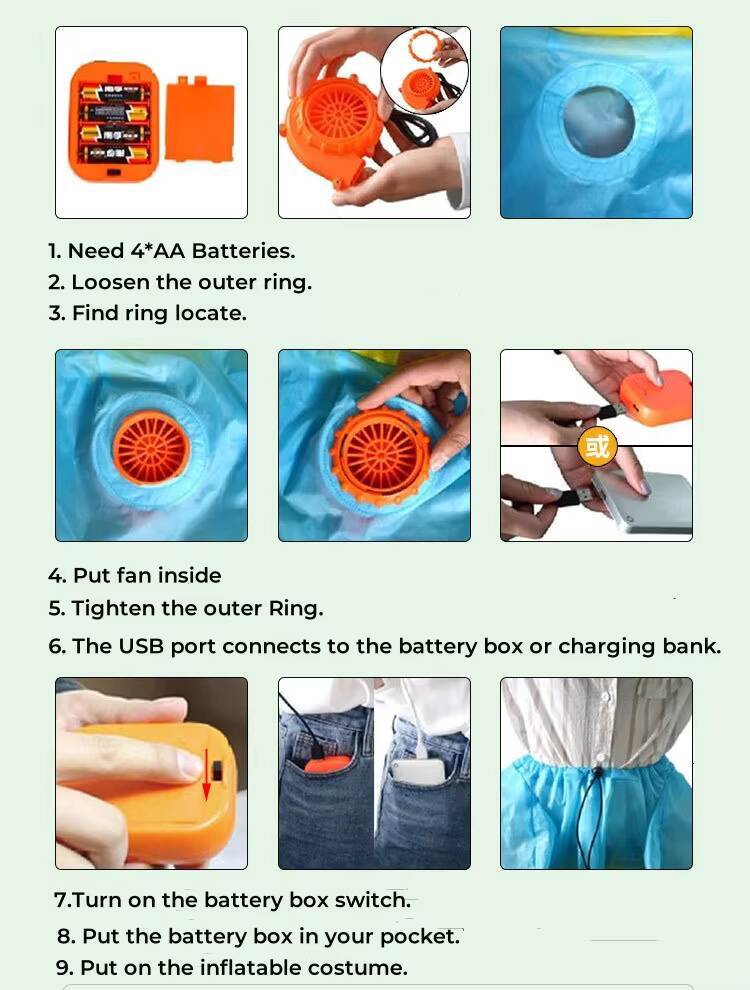 1. Need 4*AA Batteries.
2. Loosen the outer ring.
3. Find ring locate.

或

4. Put fan inside
5. Tighten the outer Ring.
6. The USB port connects to the battery box or charging bank.

7.Turn on the battery box switch.
8. Put the battery box in your pocket.
9. Put on the inflatable costume.