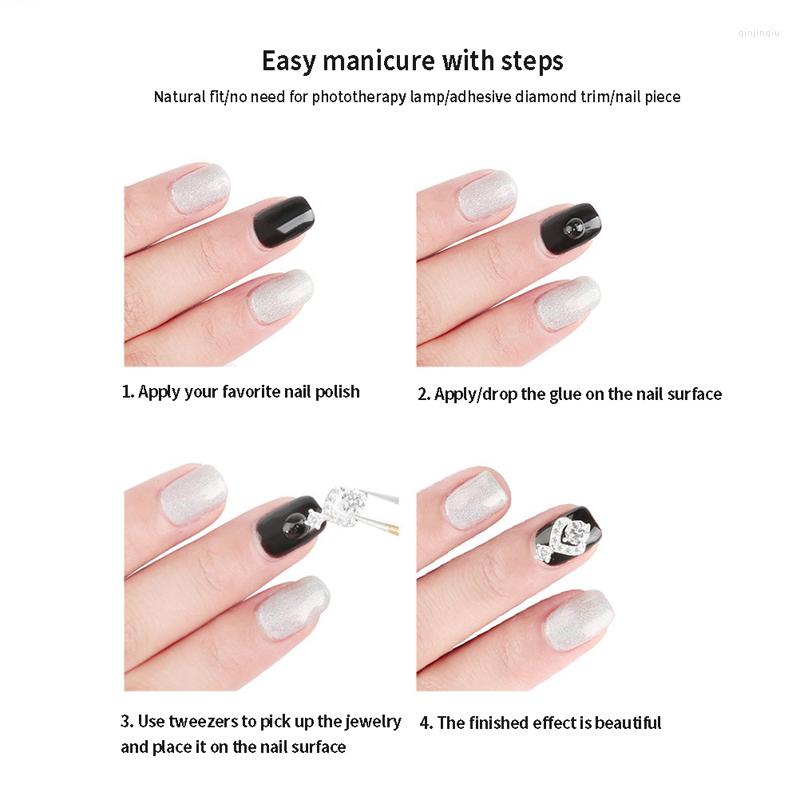 qinjinqiu

Easy manicure with steps

Natural fit/no need for phototherapy lamp/adhesive diamond trim/nail piece

1. Apply your favorite nail polish

2. Apply/drop the glue on the nail surface

3. Use tweezers to pick up the jewelry and place it on the nail surface

4. The finished effect is beautiful