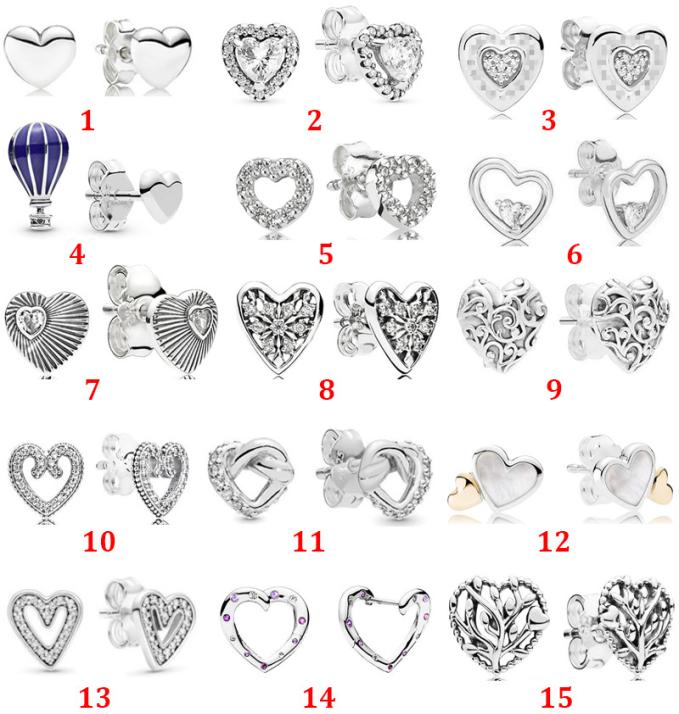 1
2
3
4
5
6
7
8
9
10
11
12
13
14
15