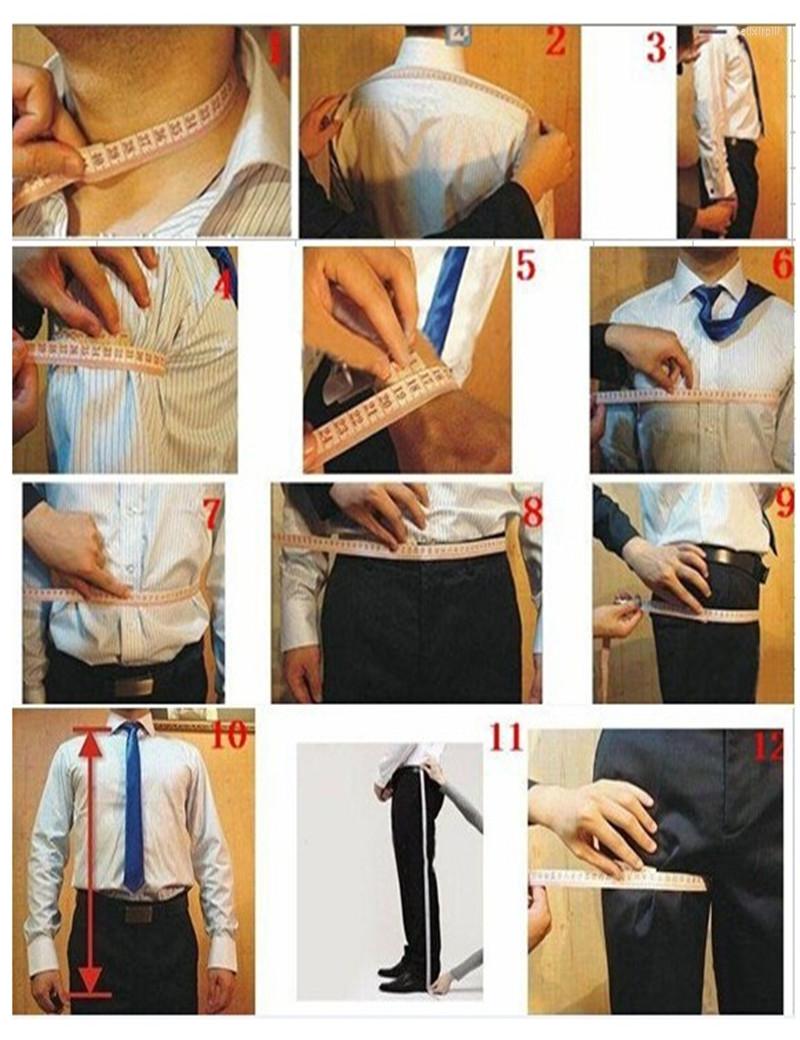 1
2
3
4
5
6
7
8
9
10
11
12