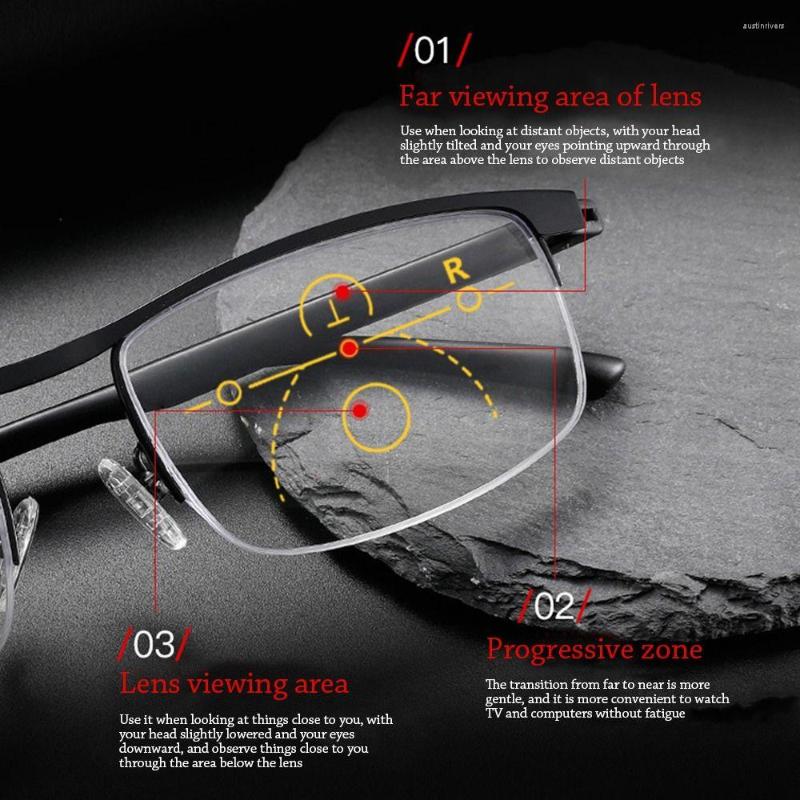 austinrivers

/01/

Far viewing area of lens

Use when looking at distant objects, with your head slightly tilted and your eyes pointing upward through the area above the lens to observe distant objects

R

/02/

Progressive zone

The transition from far to near is more gentle, and it is more convenient to watch TV and computers without fatigue

/03/

Lens viewing area

Use it when looking at things close to you, with your head slightly lowered and your eyes downward, and observe things close to you through the area below the lens