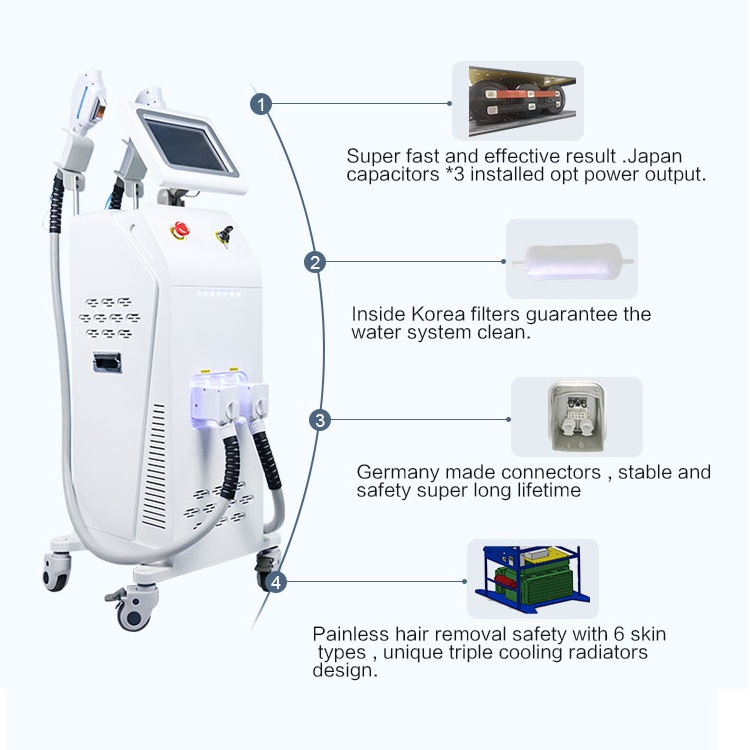 1

Super fast and effective result .Japan capacitors *3 installed opt power output.

2

Inside Korea filters guarantee the water system clean.

3

Germany made connectors , stable and safety super long lifetime

4

Painless hair removal safety with 6 skin types , unique triple cooling radiators design.