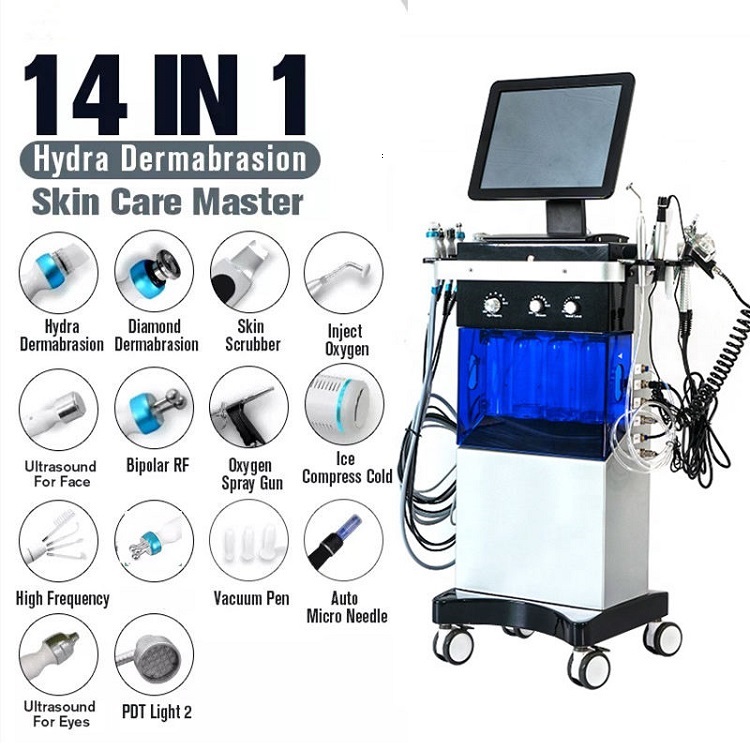 14 IN 1

Hydra Dermabrasion

Skin Care Master

Hydra Dermabrasion

Diamond Dermabrasion

Skin Scrubber

Inject Oxygen

Ultrasound For Face

Bipolar RF

Oxygen Spray Gun

Ice Compress Cold

High Frequency

Vacuum Pen

Auto Micro Needle

Ultrasound For Eyes

PDT Light 2