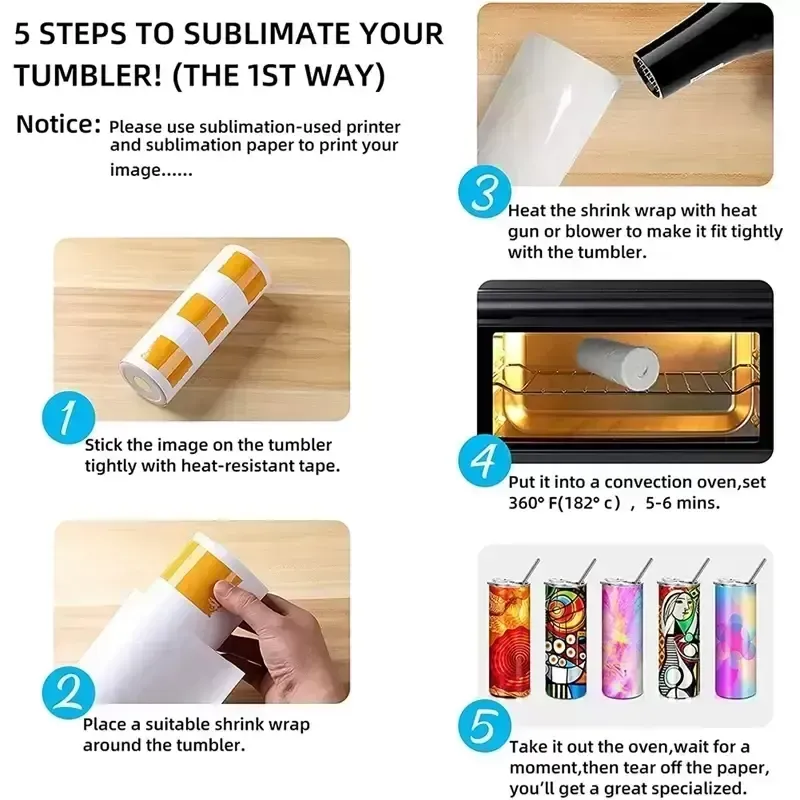 5 STEPS TO SUBLIMATE YOUR TUMBLER! (THE 1ST WAY)

Notice: Please use sublimation-used printer and sublimation paper to print your image......

1

Stick the image on the tumbler tightly with heat-resistant tape.

2

Place a suitable shrink wrap around the tumbler.

3

Heat the shrink wrap with heat gun or blower to make it fit tightly with the tumbler.

4

Put it into a convection oven,set 360° F(182° c） , 5-6 mins.

5

Take it out the oven,wait for a moment,then tear off the paper, you'll get a great specialized.