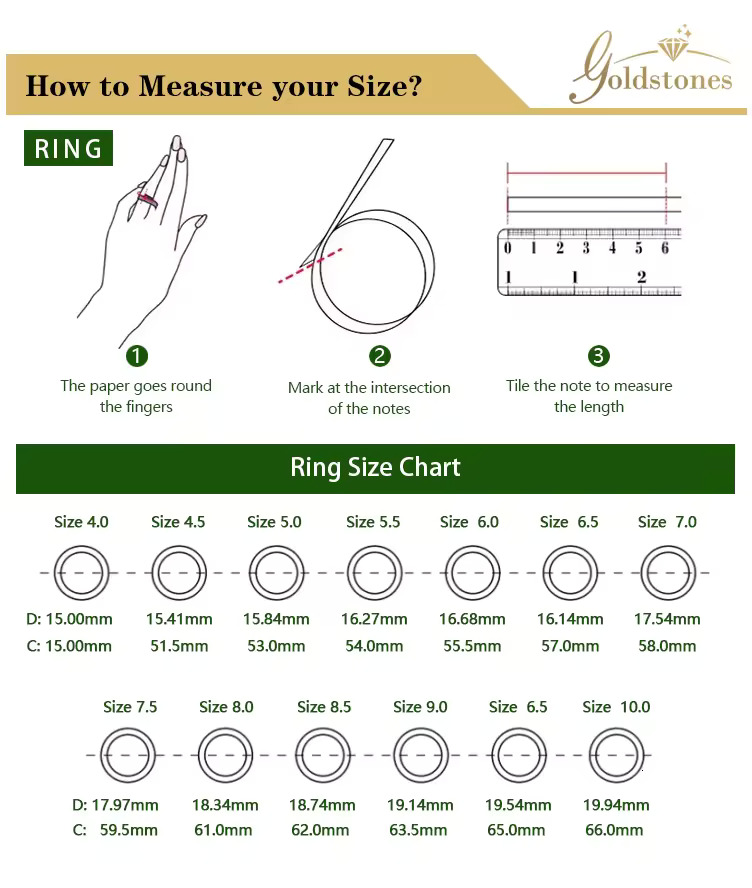 How to Measure your Size?

Goldstones

RING

0 1 2 3 4 5 6

1 1 2

1
The paper goes round the fingers

2
Mark at the intersection of the notes

3
Tile the note to measure the length

Ring Size Chart

| Size 4.0 | Size 4.5 | Size 5.0 | Size 5.5 | Size 6.0 | Size 6.5 | Size 7.0 |
|---|---|---|---|---|---|---|
| D: 15.00mm | 15.41mm | 15.84mm | 16.27mm | 16.68mm | 16.14mm | 17.54mm |
| C: 15.00mm | 51.5mm | 53.0mm | 54.0mm | 55.5mm | 57.0mm | 58.0mm |

| Size 7.5 | Size 8.0 | Size 8.5 | Size 9.0 | Size 6.5 | Size 10.0 |
|---|---|---|---|---|---|
| D: 17.97mm | 18.34mm | 18.74mm | 19.14mm | 19.54mm | 19.94mm |
| C: 59.5mm | 61.0mm | 62.0mm | 63.5mm | 65.0mm | 66.0mm |