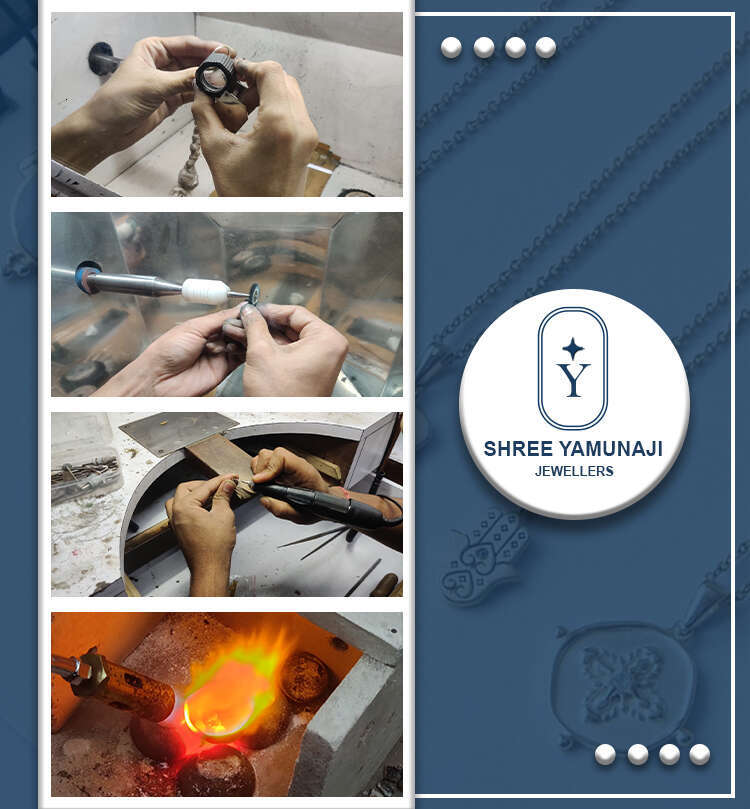 Y

SHREE YAMUNAJI
JEWELLERS