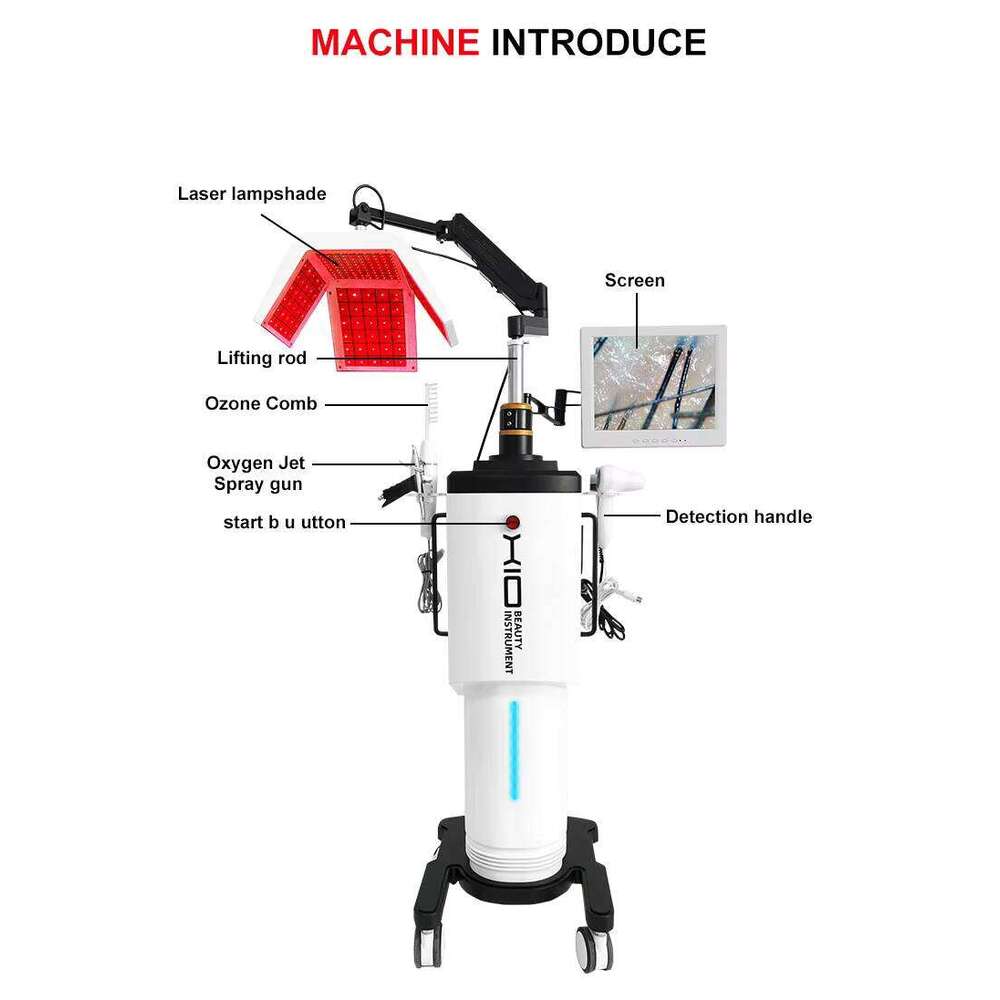 MACHINE INTRODUCE

Laser lampshade

Screen

Lifting rod

Ozone Comb

Oxygen Jet Spray gun

start b u utton

Detection handle

HIO BEAUTY INSTRUMENT