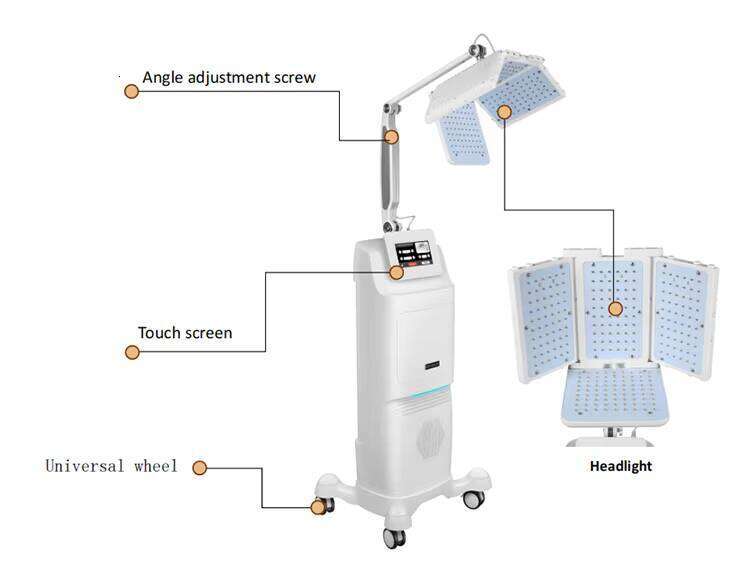 Angle adjustment screw

Touch screen

Universal wheel

Headlight