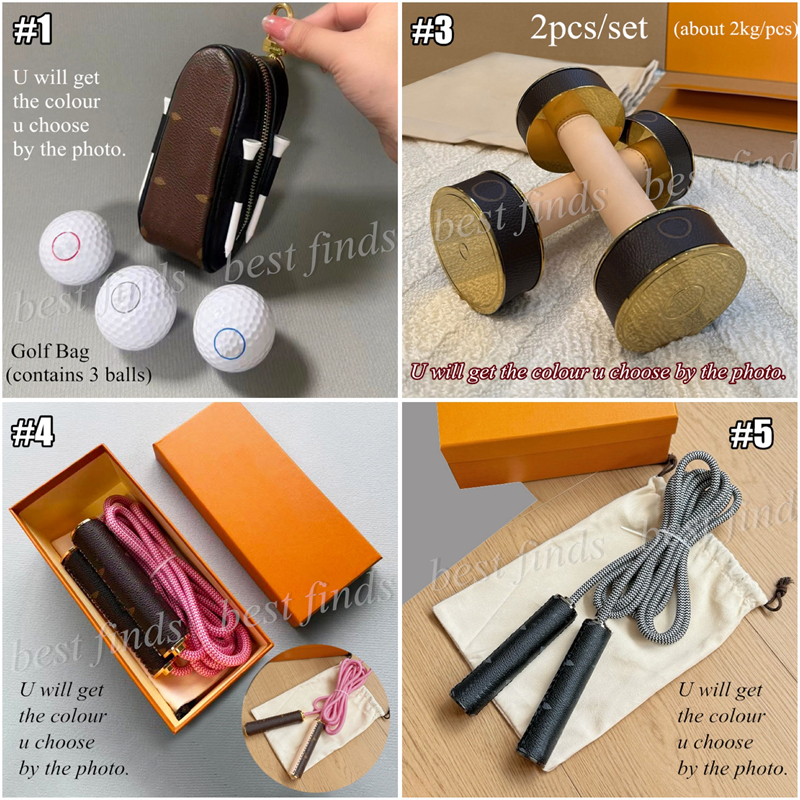 #1

U will get the colour u choose by the photo.

Golf Bag
(contains 3 balls)

#3

2pcs/set (about 2kg/pcs)

U will get the colour u choose by the photo.

#4

U will get the colour u choose by the photo.

#5

U will get the colour u choose by the photo.

best finds