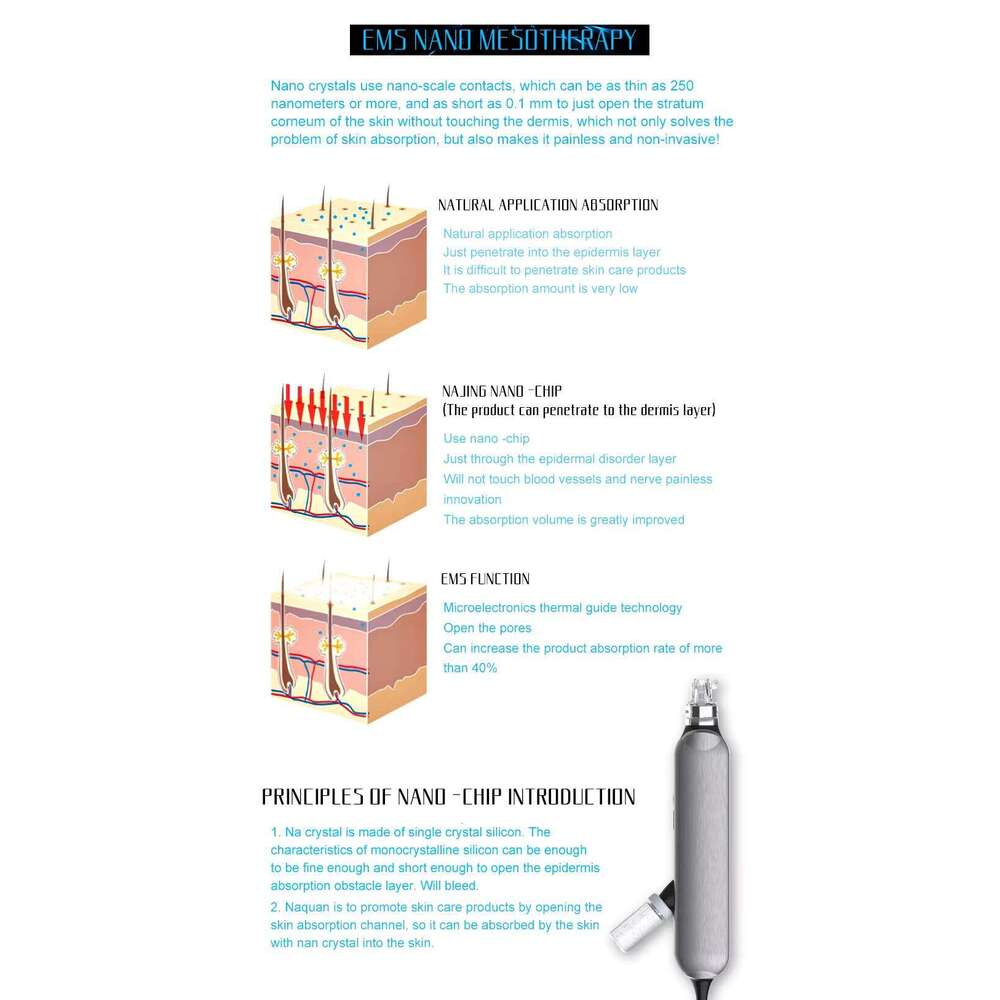 EMS NANO MESOTHERAPY

Nano crystals use nano-scale contacts, which can be as thin as 250 nanometers or more, and as short as 0.1 mm to just open the stratum corneum of the skin without touching the dermis, which not only solves the problem of skin absorption, but also makes it painless and non-invasive!

NATURAL APPLICATION ABSORPTION

Natural application absorption
Just penetrate into the epidermis layer
It is difficult to penetrate skin care products
The absorption amount is very low

NAJING NANO -CHIP
(The product can penetrate to the dermis layer)

Use nano -chip
Just through the epidermal disorder layer
Will not touch blood vessels and nerve painless innovation
The absorption volume is greatly improved

EMS FUNCTION

Microelectronics thermal guide technology
Open the pores
Can increase the product absorption rate of more than 40%

PRINCIPLES OF NANO -CHIP INTRODUCTION

1. Na crystal is made of single crystal silicon. The characteristics of monocrystalline silicon can be enough to be fine enough and short enough to open the epidermis absorption obstacle layer. Will bleed.
2. Naquan is to promote skin care products by opening the skin absorption channel, so it can be absorbed by the skin with nan crystal into the skin.