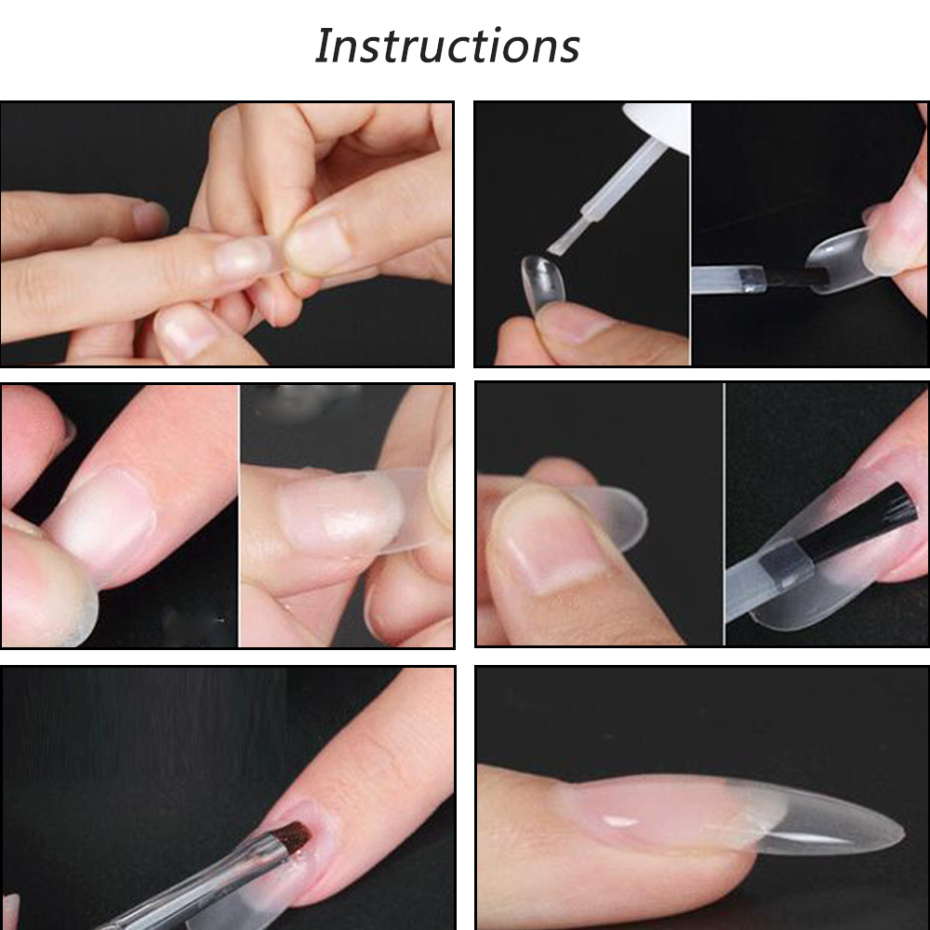 Instructions