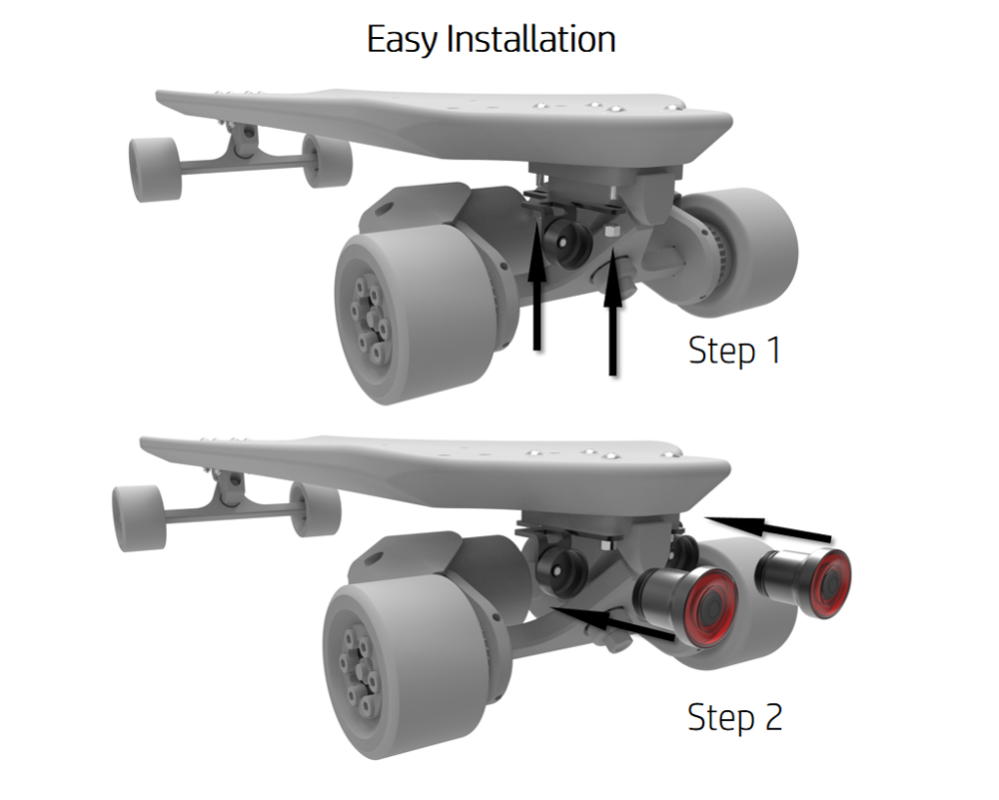 Easy Installation

Step 1

Step 2