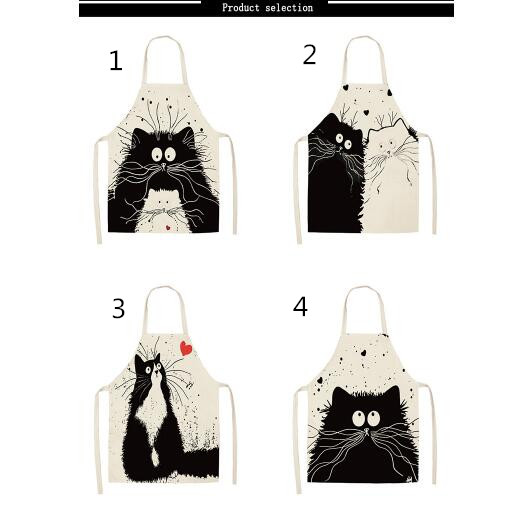 Product selection

1

2

3

4