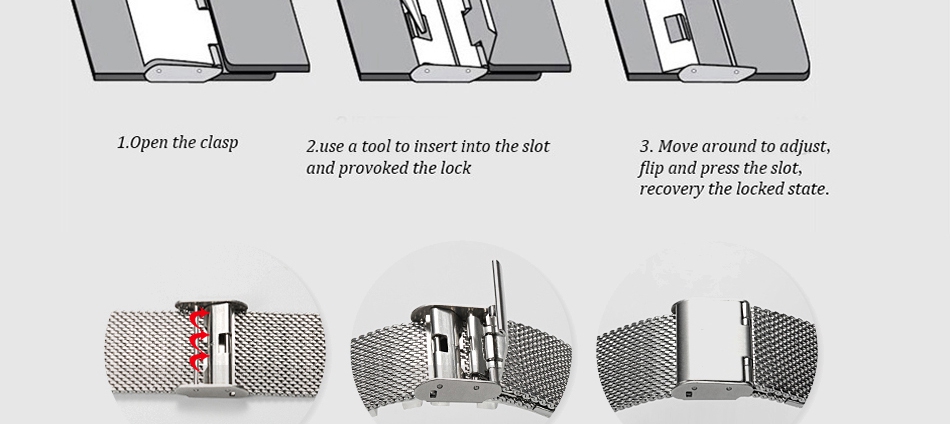 1.Open the clasp

2.use a tool to insert into the slot and provoked the lock

3. Move around to adjust, flip and press the slot, recovery the locked state.