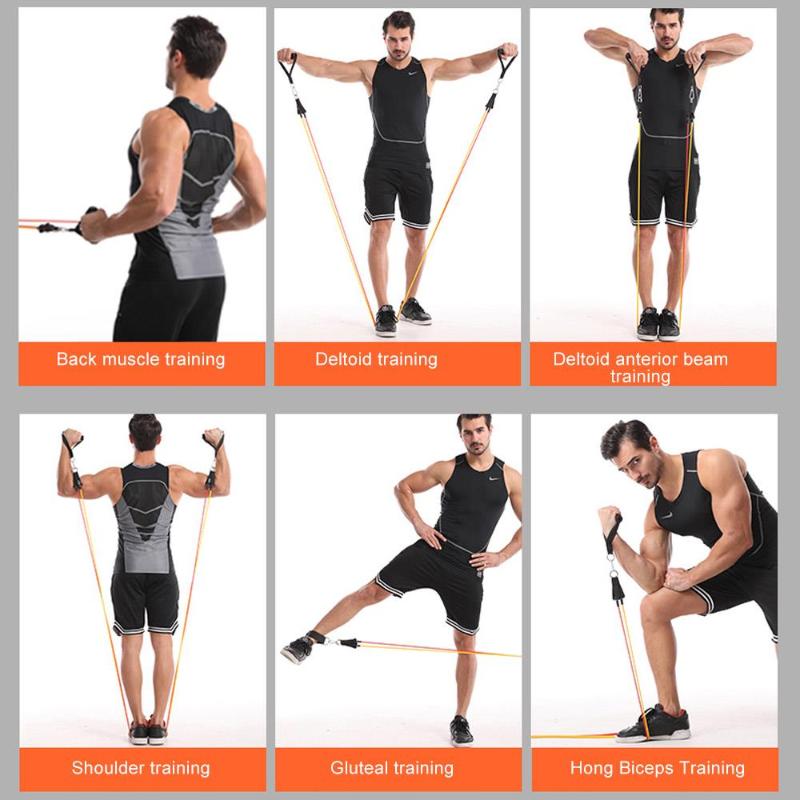 Back muscle training

Deltoid training

Deltoid anterior beam training

Shoulder training

Gluteal training

Hong Biceps Training