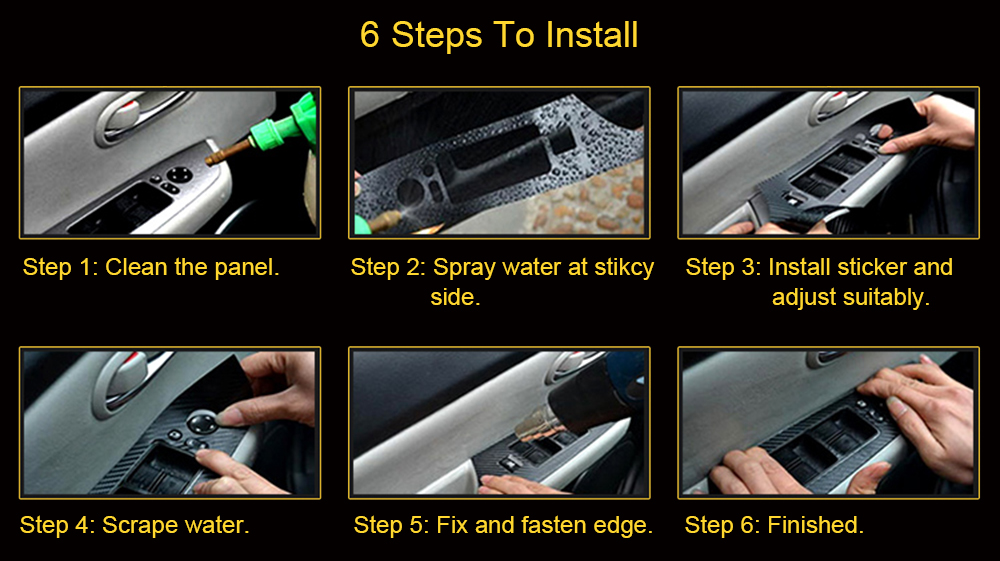 6 Steps To Install

Step 1: Clean the panel.

Step 2: Spray water at stikcy side.

Step 3: Install sticker and adjust suitably.

Step 4: Scrape water.

Step 5: Fix and fasten edge.

Step 6: Finished.