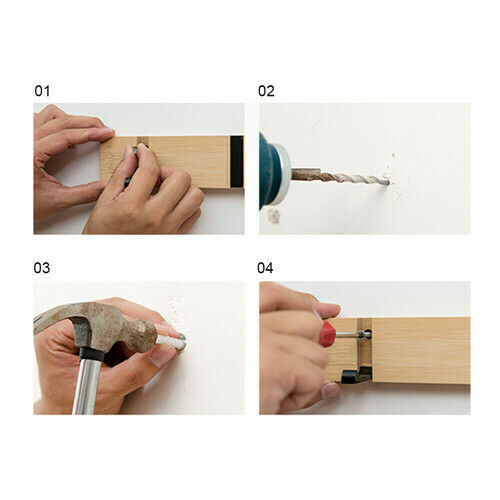 01

02

03

04