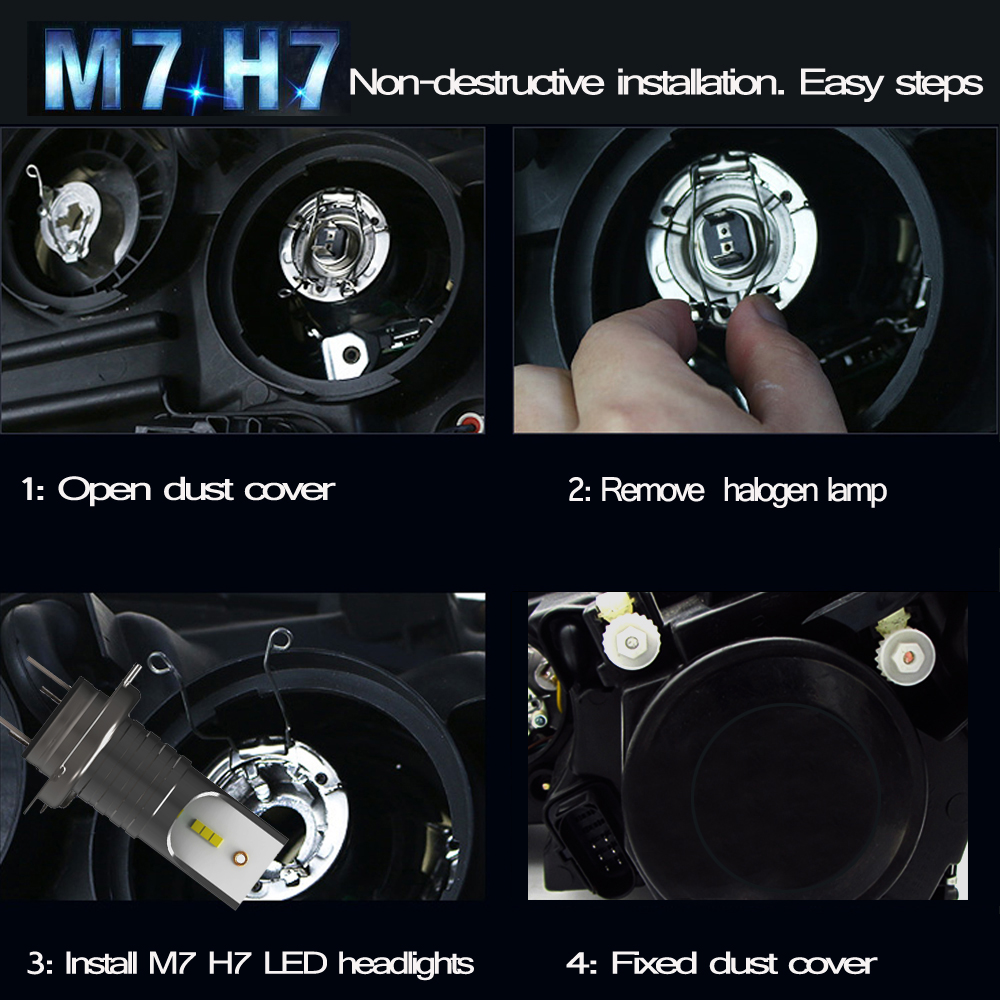 M7 H7 Non-destructive installation. Easy steps

1: Open dust cover

2: Remove halogen lamp

3: Install M7 H7 LED headlights

4: Fixed dust cover