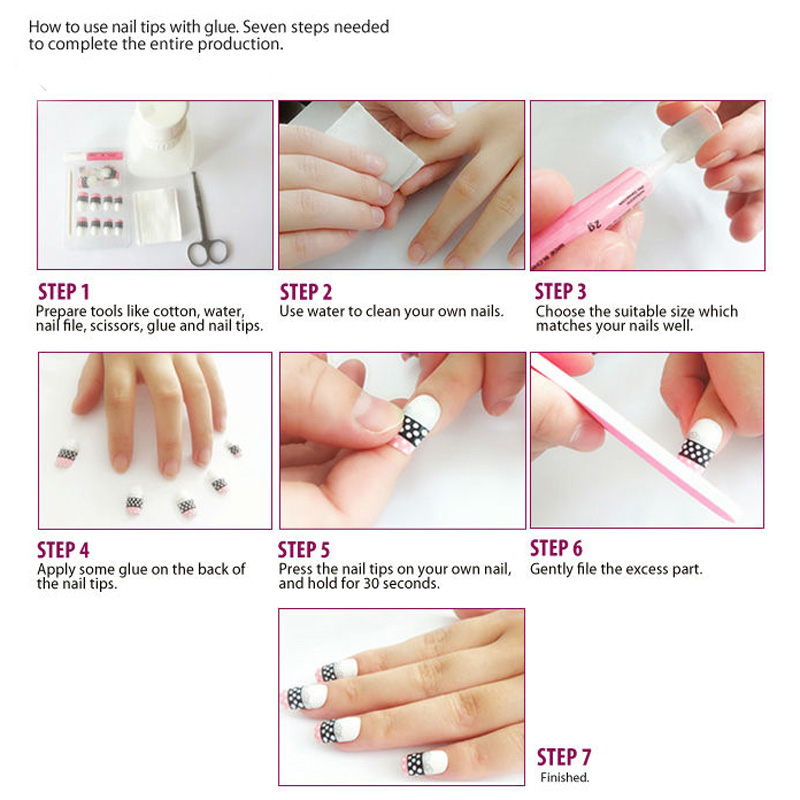 How to use nail tips with glue. Seven steps needed to complete the entire production.

STEP 1
Prepare tools like cotton, water, nail file, scissors, glue and nail tips.

STEP 2
Use water to clean your own nails.

STEP 3
Choose the suitable size which matches your nails well.

STEP 4
Apply some glue on the back of the nail tips.

STEP 5
Press the nail tips on your own nail, and hold for 30 seconds.

STEP 6
Gently file the excess part.

STEP 7
Finished.