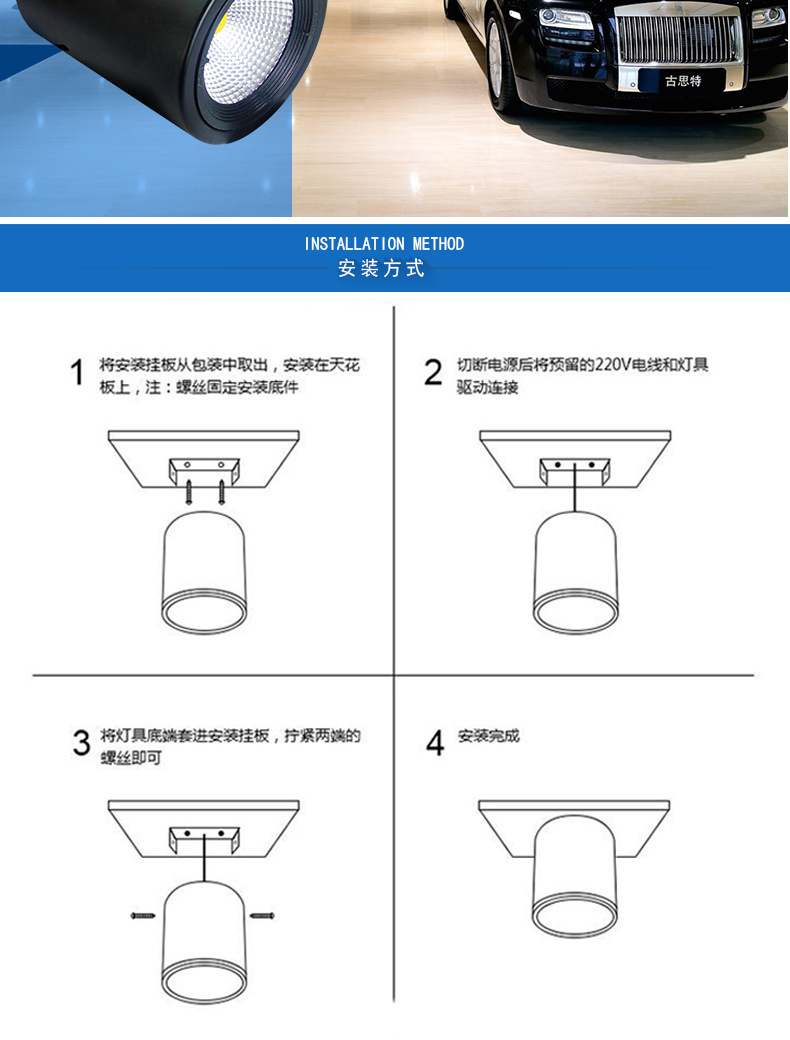 古思特

INSTALLATION METHOD
安装方式

1 将安装挂板从包装中取出，安装在天花板上，注：螺丝固定安装底件

2 切断电源后将预留的220V电线和灯具驱动连接

3 将灯具底端套进安装挂板，拧紧两端的螺丝即可

4 安装完成