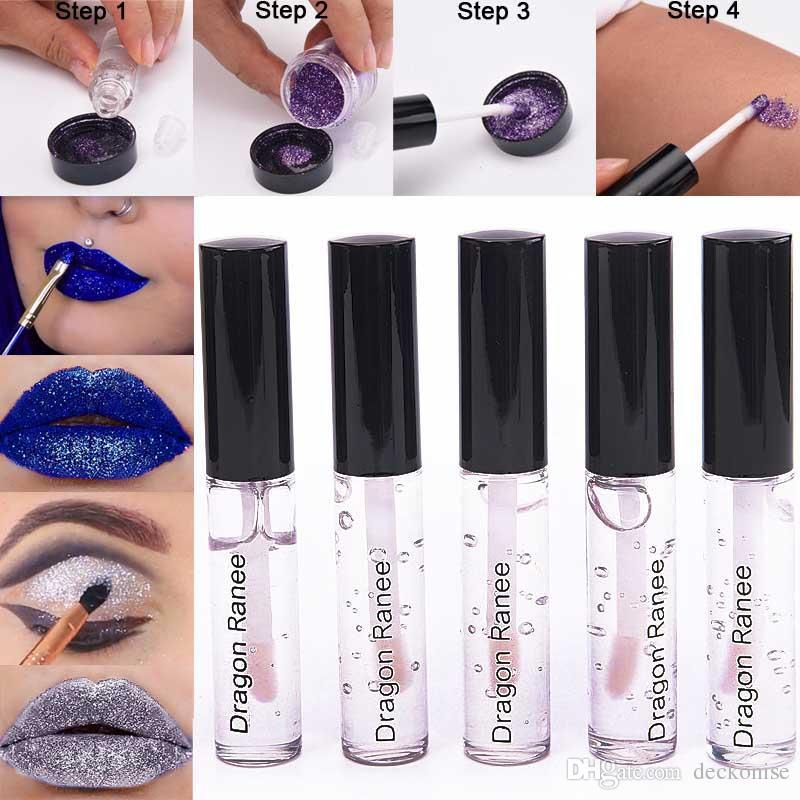 Step 1
Step 2
Step 3
Step 4

Dragon Ranee
Dragon Ranee
Dragon Ranee
Dragon Ranee
Dragon Ranee

DHgate.com deckonise