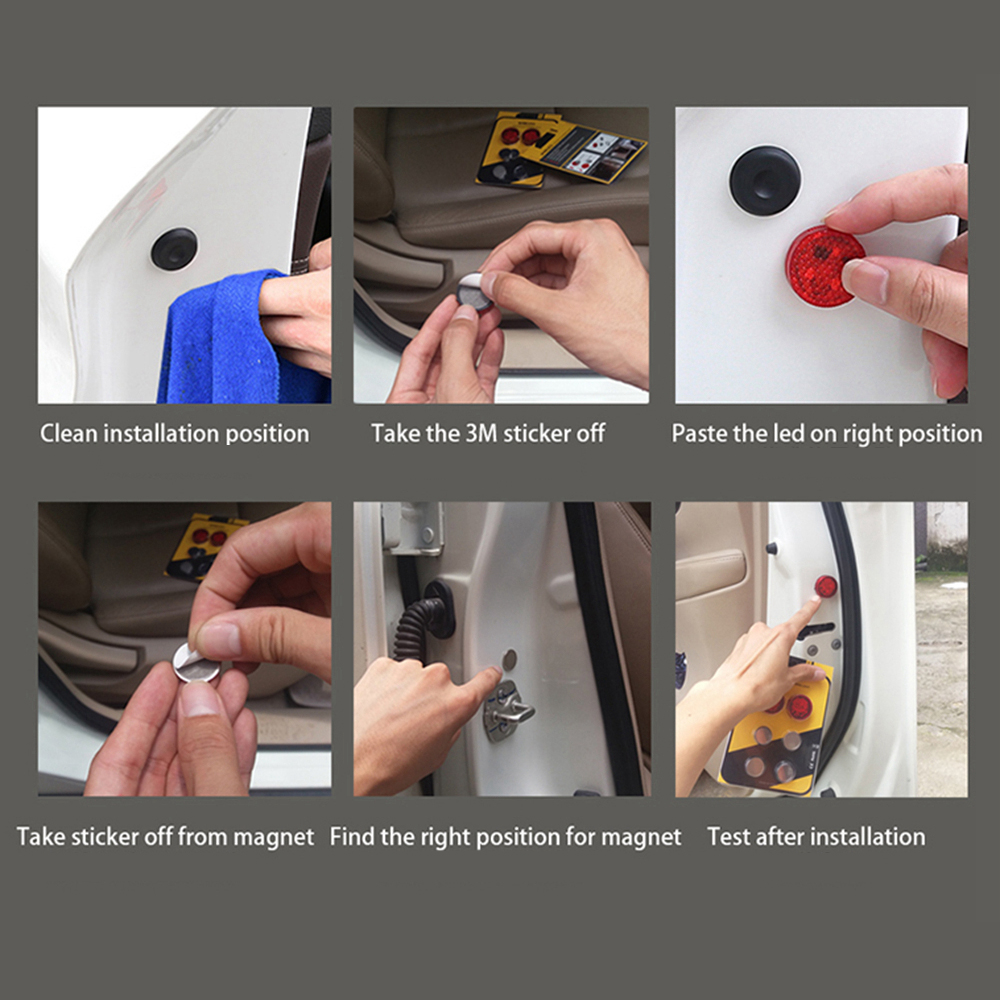 Clean installation position

Take the 3M sticker off

Paste the led on right position

Take sticker off from magnet

Find the right position for magnet

Test after installation