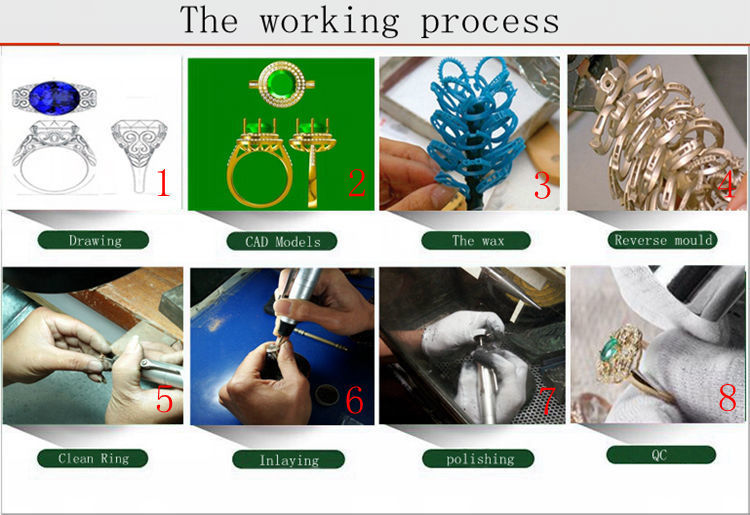 The working process

1

Drawing

2

CAD Models

3

The wax

4

Reverse mould

5

Clean Ring

6

Inlaying

7

polishing

8

QC