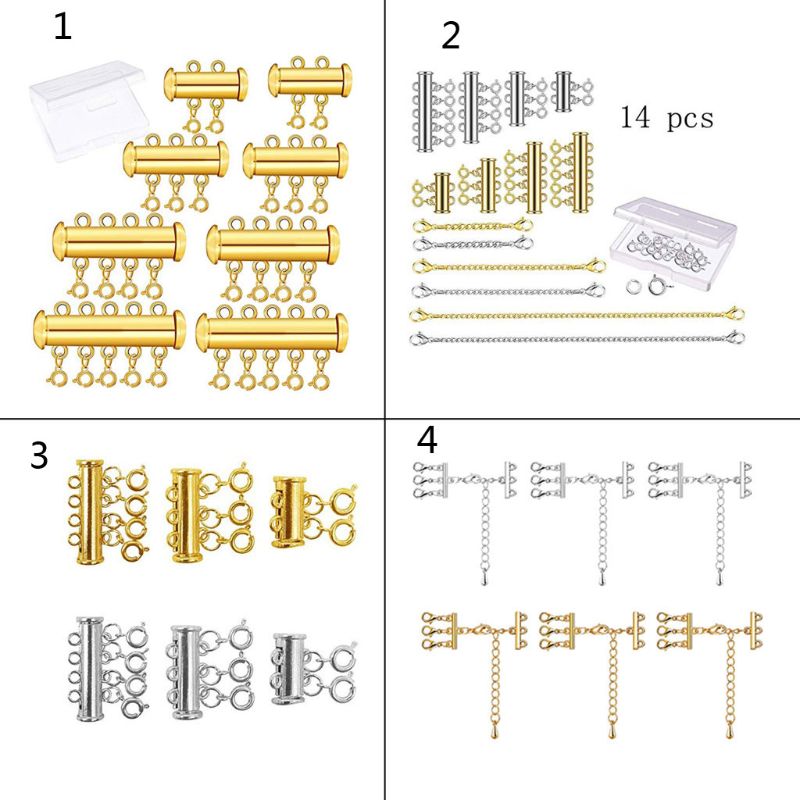 1

2

14 pcs

3

4