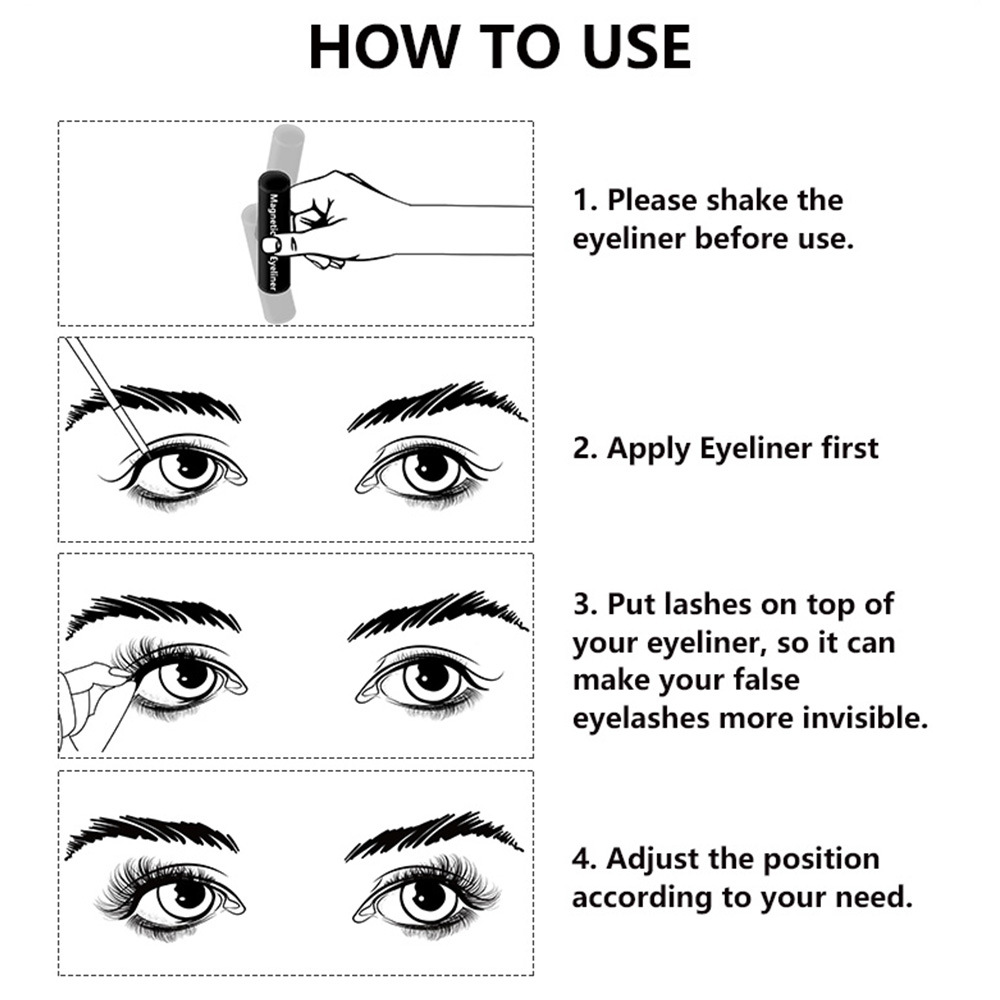 HOW TO USE

Magnetic Eyeliner

1. Please shake the eyeliner before use.

2. Apply Eyeliner first

3. Put lashes on top of your eyeliner, so it can make your false eyelashes more invisible.

4. Adjust the position according to your need.