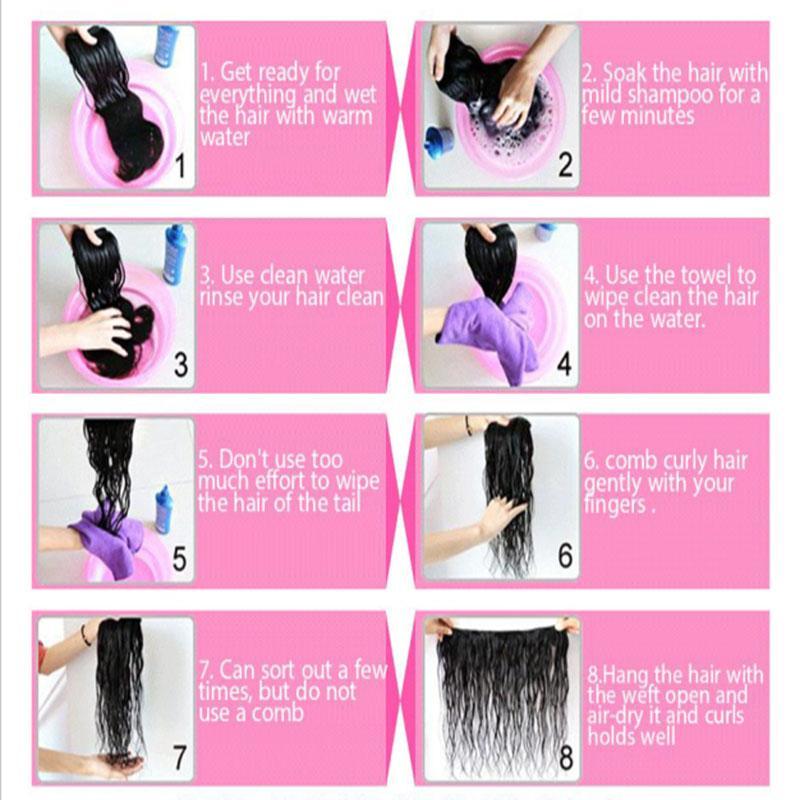 1

1. Get ready for everything and wet the hair with warm water

2

2. Soak the hair with mild shampoo for a few minutes

3

3. Use clean water rinse your hair clean

4

4. Use the towel to wipe clean the hair on the water.

5

5. Don't use too much effort to wipe the hair of the tail

6

6. comb curly hair gently with your fingers .

7

7. Can sort out a few times, but do not use a comb

8

8.Hang the hair with the weft open and air-dry it and curls holds well