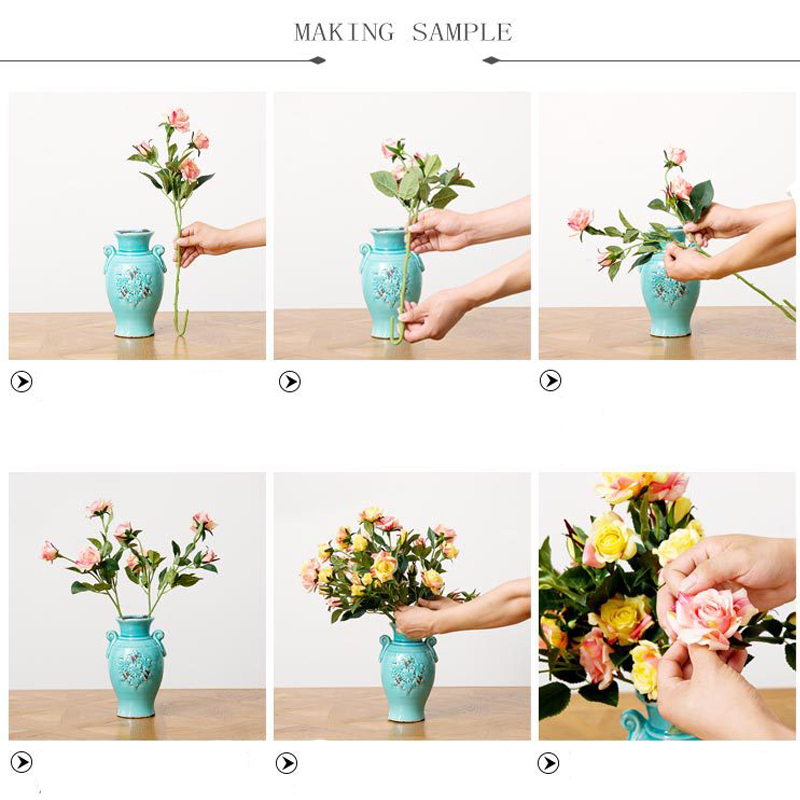 MAKING SAMPLE