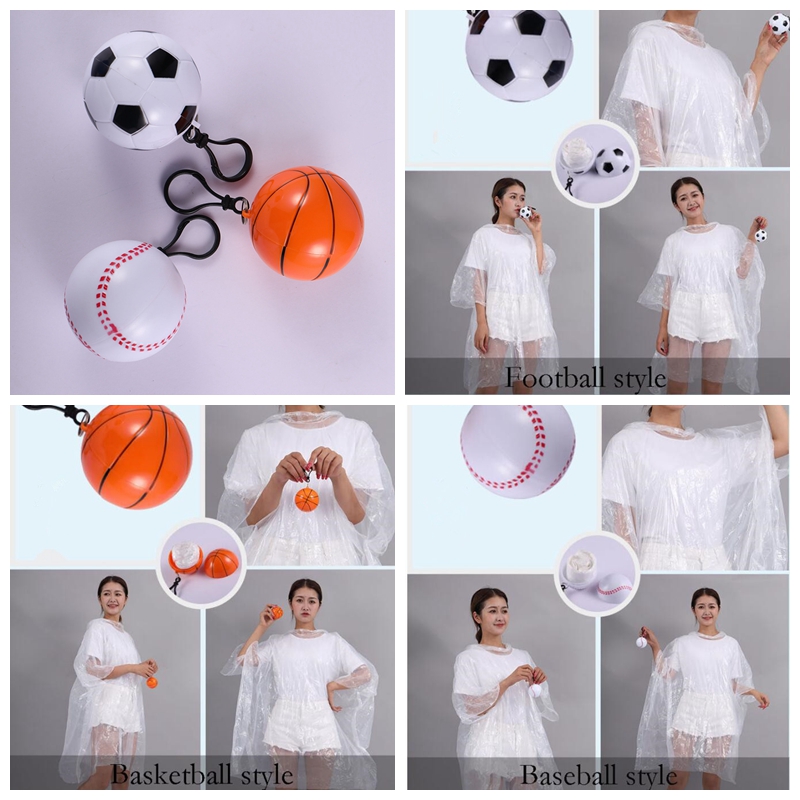 Football style

Basketball style

Baseball style