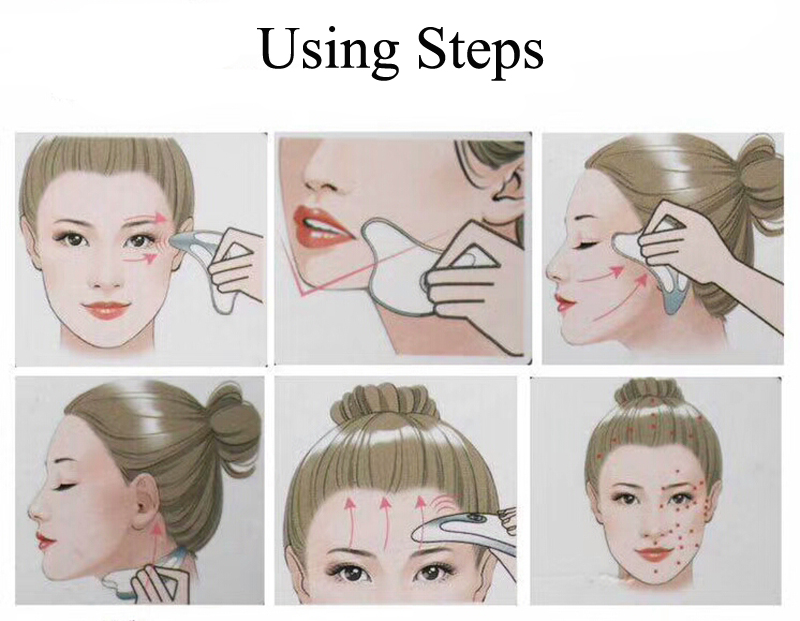 Using Steps