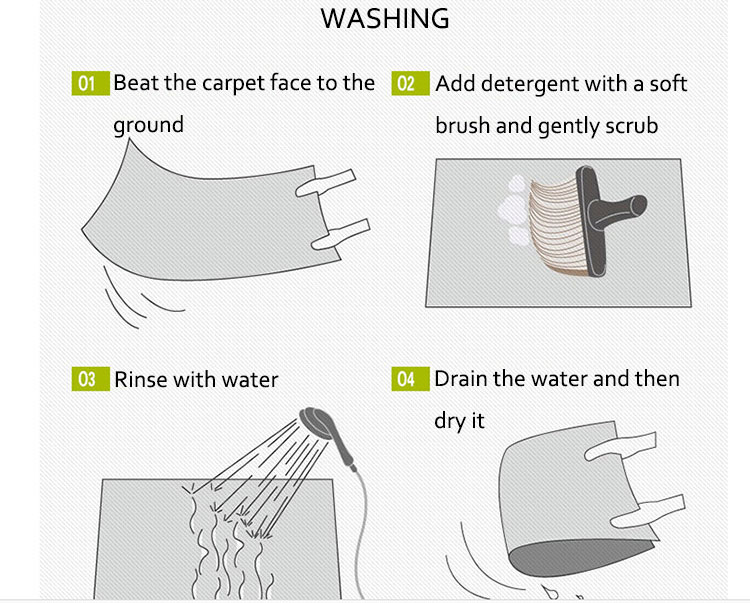 WASHING

01 Beat the carpet face to the ground

02 Add detergent with a soft brush and gently scrub

03 Rinse with water

04 Drain the water and then dry it