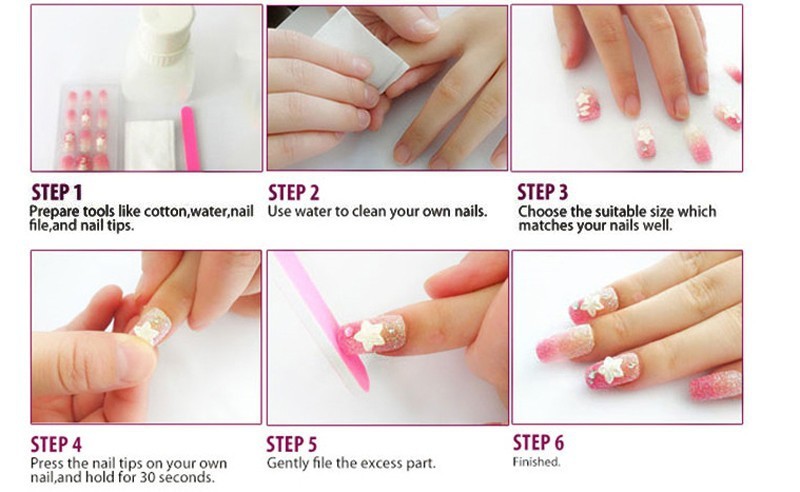 STEP 1
Prepare tools like cotton,water,nail file,and nail tips.

STEP 2
Use water to clean your own nails.

STEP 3
Choose the suitable size which matches your nails well.

STEP 4
Press the nail tips on your own nail,and hold for 30 seconds.

STEP 5
Gently file the excess part.

STEP 6
Finished.