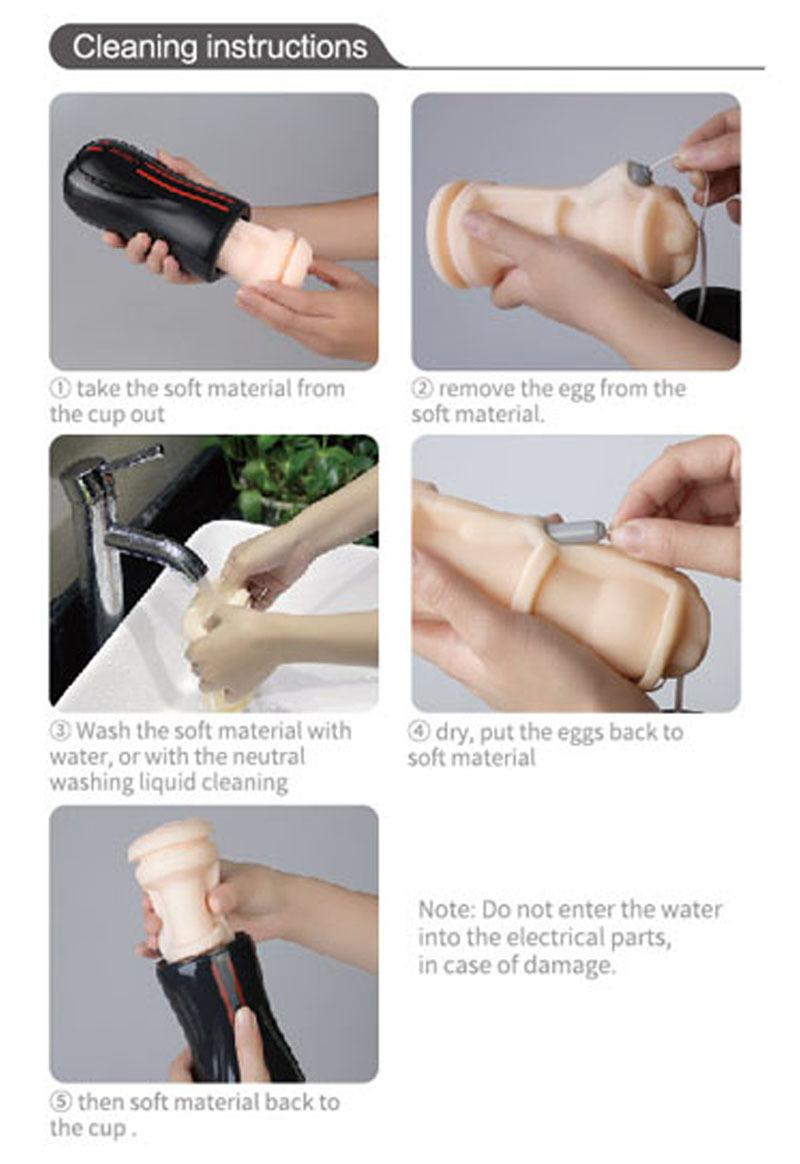 Cleaning instructions

① take the soft material from the cup out

② remove the egg from the soft material.

③ Wash the soft material with water, or with the neutral washing liquid cleaning

④ dry, put the eggs back to soft material

⑤ then soft material back to the cup .

Note: Do not enter the water into the electrical parts, in case of damage.