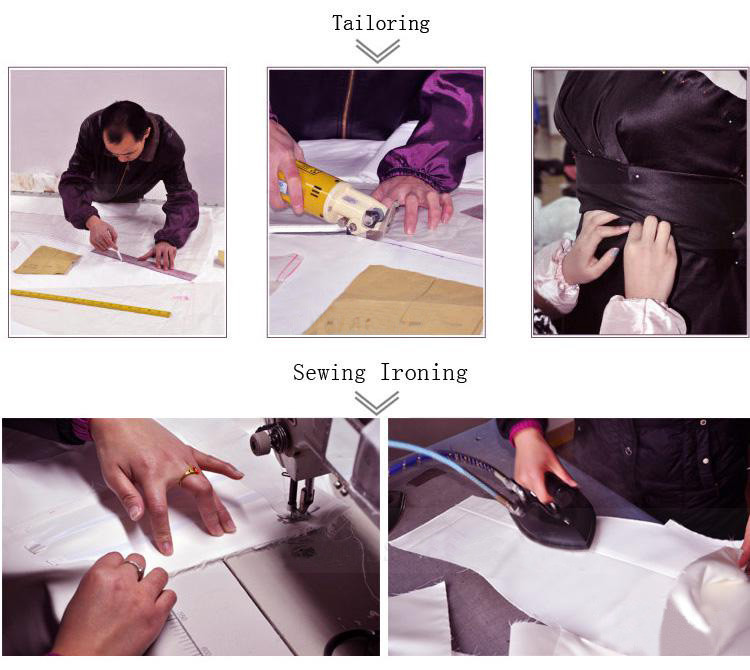 Tailoring

Sewing Ironing