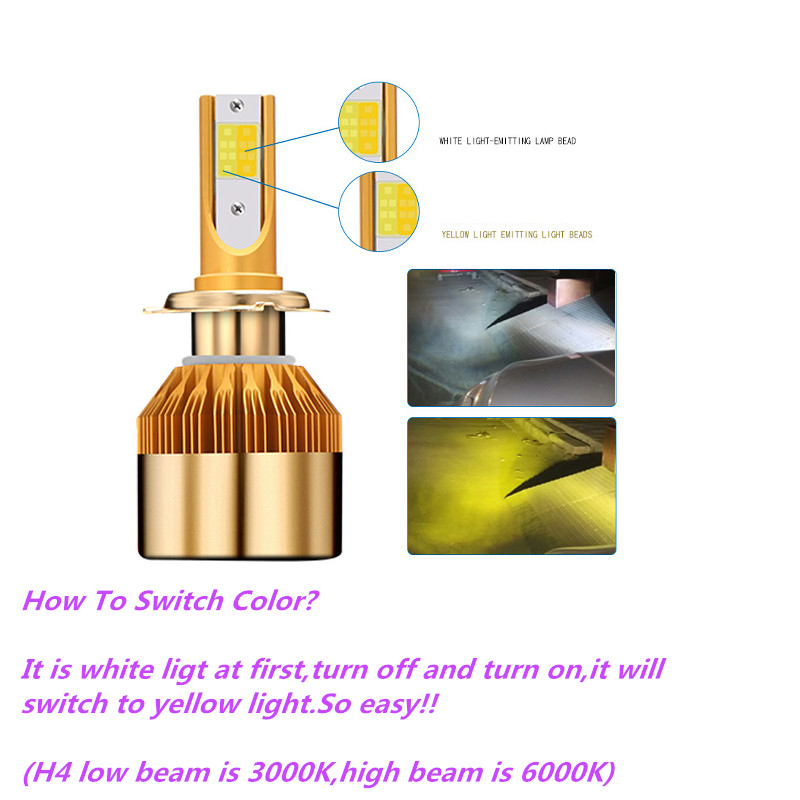 WHITE LIGHT-EMITTING LAMP BEAD

YELLOW LIGHT EMITTING LIGHT BEADS

How To Switch Color?

It is white ligt at first,turn off and turn on,it will switch to yellow light.So easy!!

(H4 low beam is 3000K,high beam is 6000K)