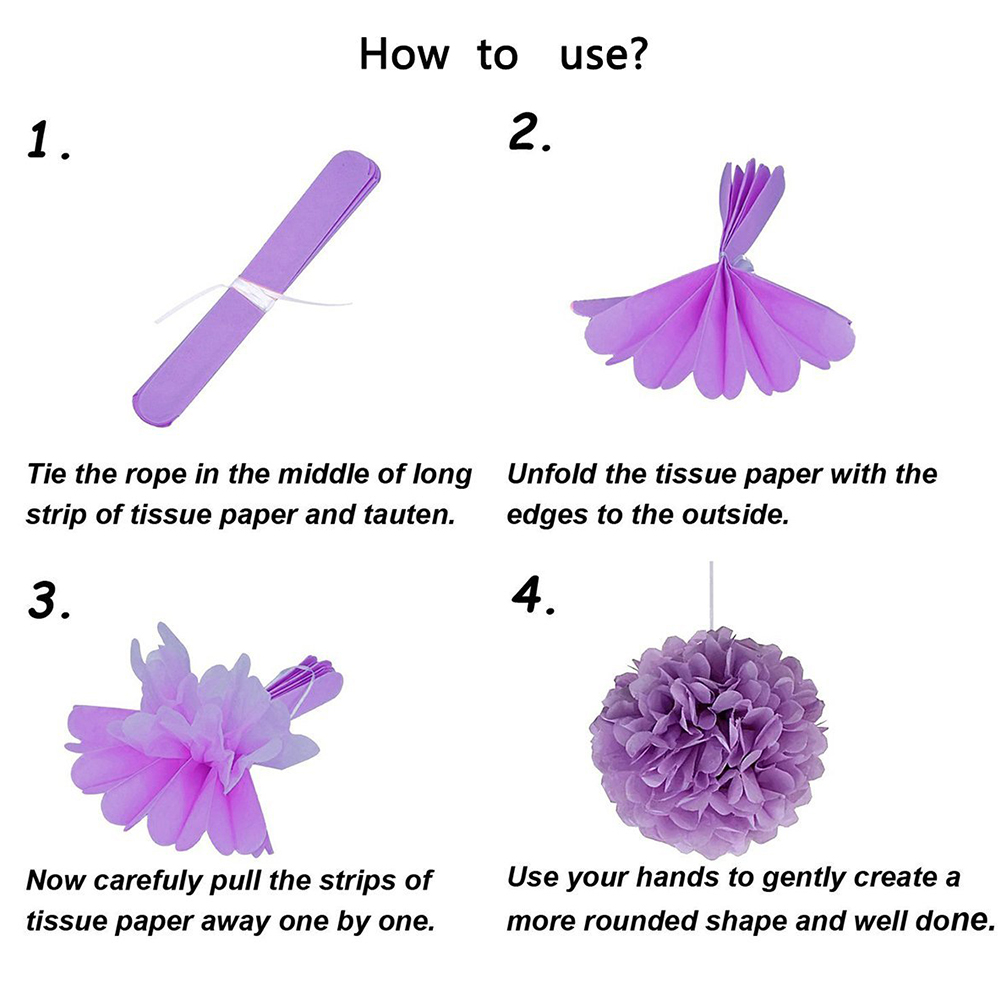 How to use?

1.

Tie the rope in the middle of long strip of tissue paper and tauten.

2.

Unfold the tissue paper with the edges to the outside.

3.

Now carefuly pull the strips of tissue paper away one by one.

4.

Use your hands to gently create a more rounded shape and well done.